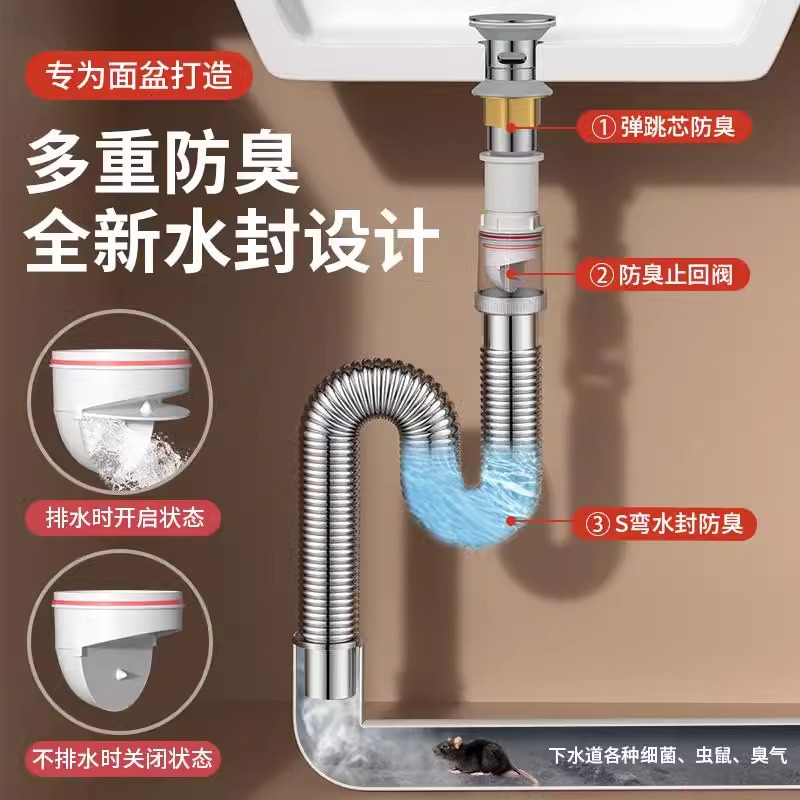 专为面盆打造

多重防臭
全新水封设计

① 弹跳芯防臭

② 防臭止回阀

③ S弯水封防臭

排水时开启状态

不排水时关闭状态

下水道各种细菌、虫鼠、臭气