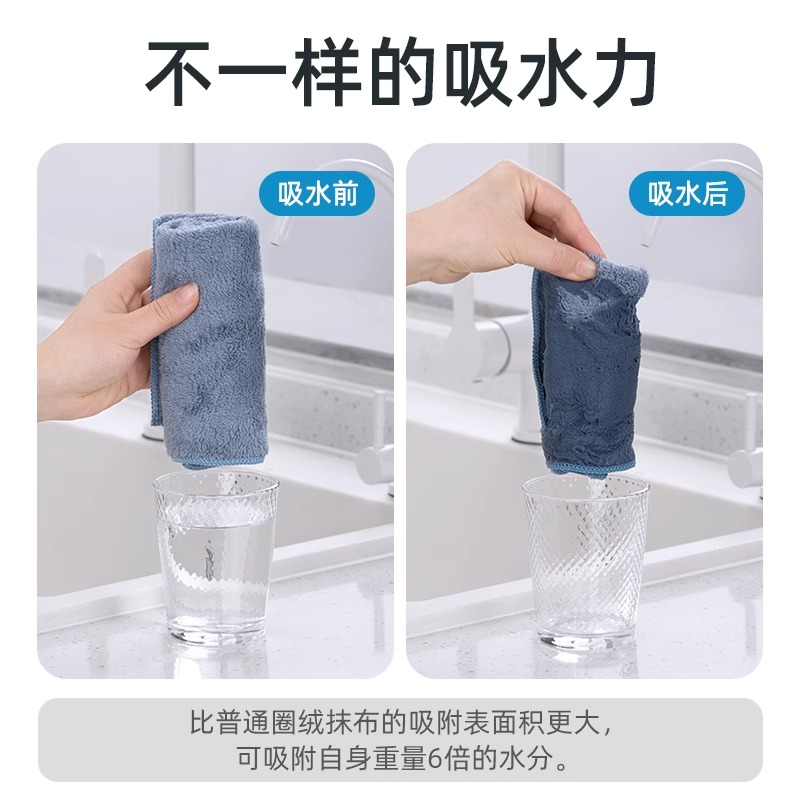 不一样的吸水力

吸水前

吸水后

比普通圈绒抹布的吸附表面积更大，
可吸附自身重量6倍的水分。