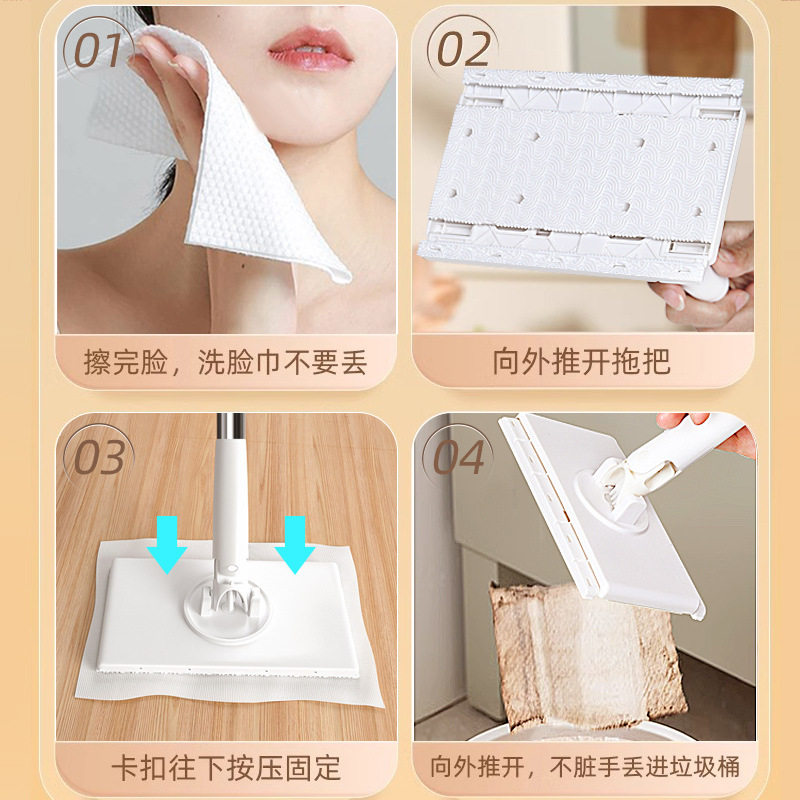 01

擦完脸，洗脸巾不要丢

02

向外推开拖把

03

卡扣往下按压固定

04

向外推开，不脏手丢进垃圾桶