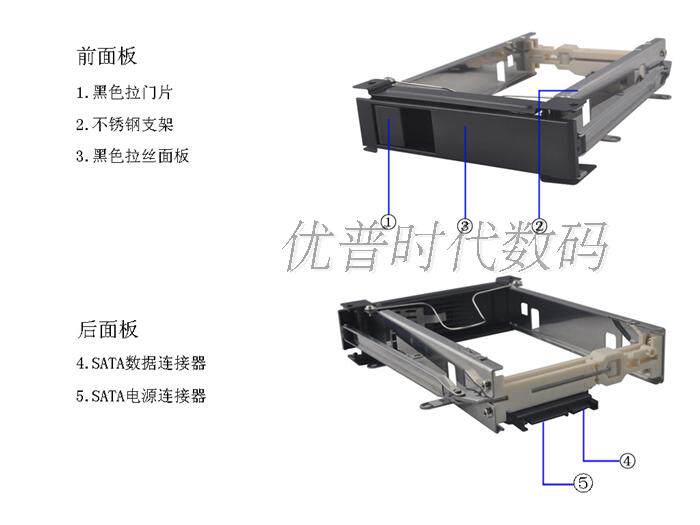 前面板

1.黑色拉门片

2.不锈钢支架

3.黑色拉丝面板

①

③

②

优普时代数码

后面板

4.SATA数据连接器

5.SATA电源连接器

④

⑤