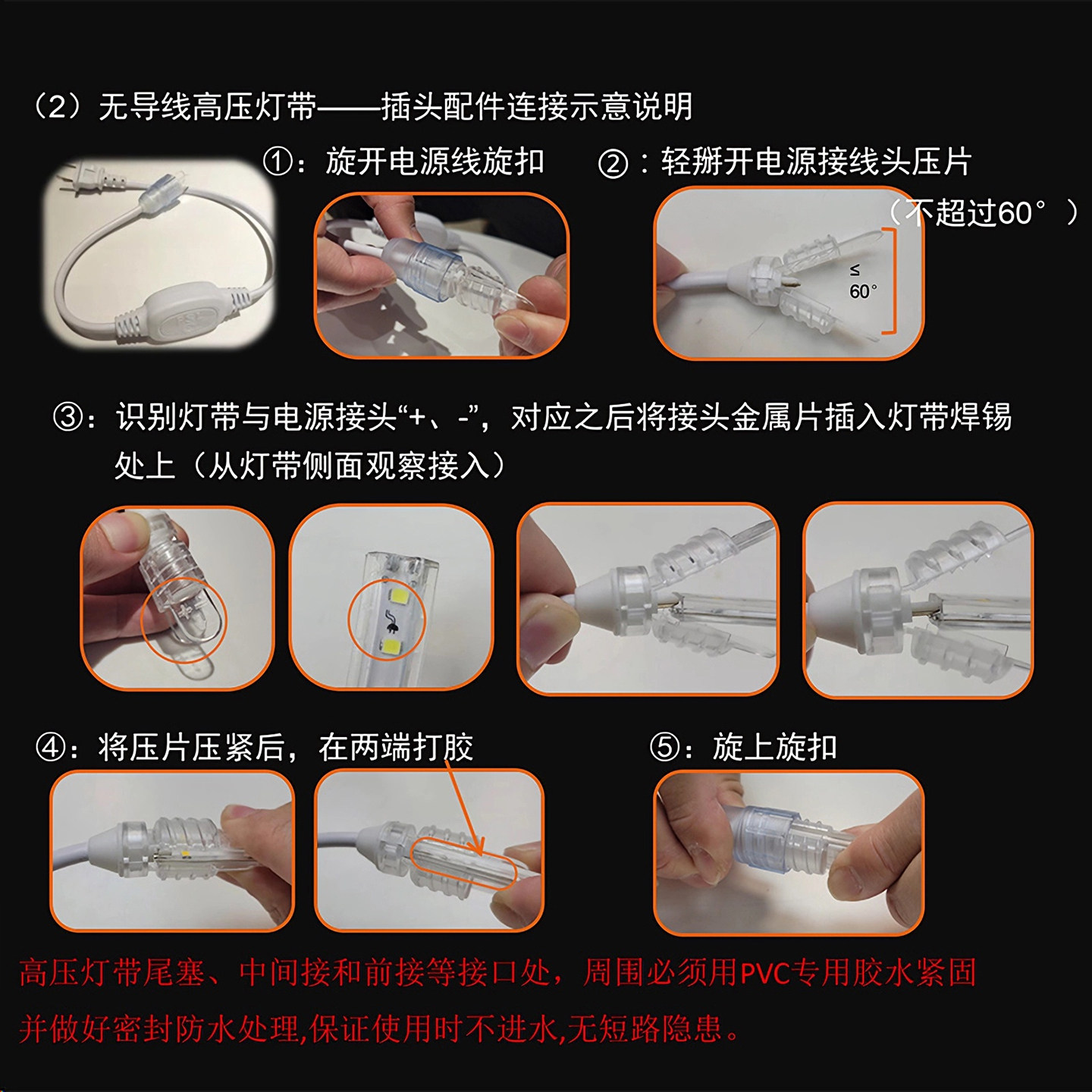 （2）无导线高压灯带——插头配件连接示意说明

①：旋开电源线旋扣

②：轻掰开电源接线头压片（不超过60°）

≤ 60°

③：识别灯带与电源接头“+、-”，对应之后将接头金属片插入灯带焊锡处上（从灯带侧面观察接入）

④：将压片压紧后，在两端打胶

⑤：旋上旋扣

高压灯带尾塞、中间接和前接等接口处，周围必须用PVC专用胶水紧固并做好密封防水处理,保证使用时不进水,无短路隐患。