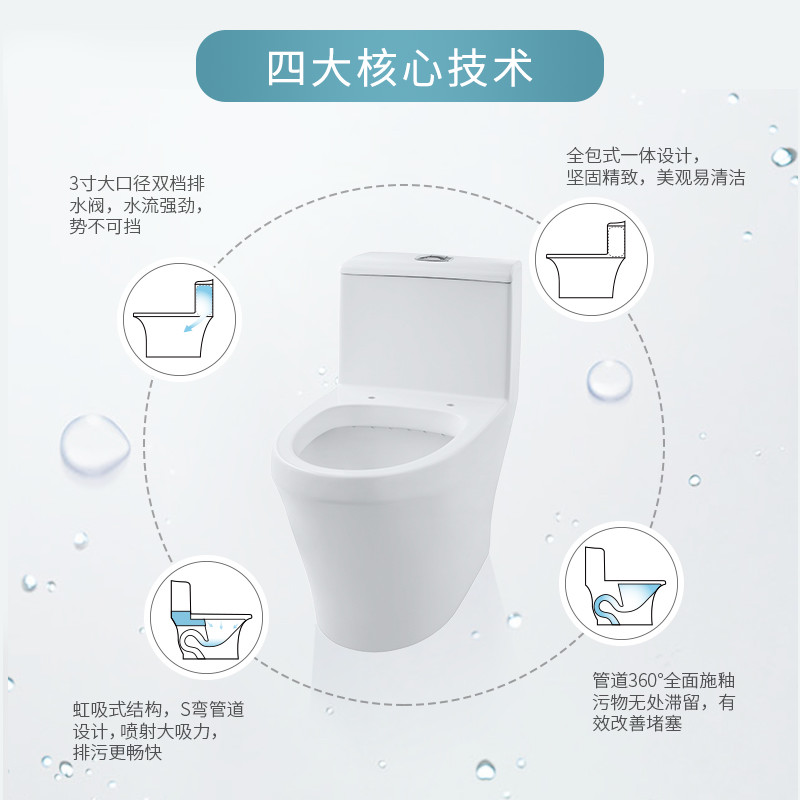 四大核心技术

3寸大口径双档排水阀，水流强劲，势不可挡

全包式一体设计，坚固精致，美观易清洁

虹吸式结构，S弯管道设计，喷射大吸力，排污更畅快

管道360°全面施釉污物无处滞留，有效改善堵塞