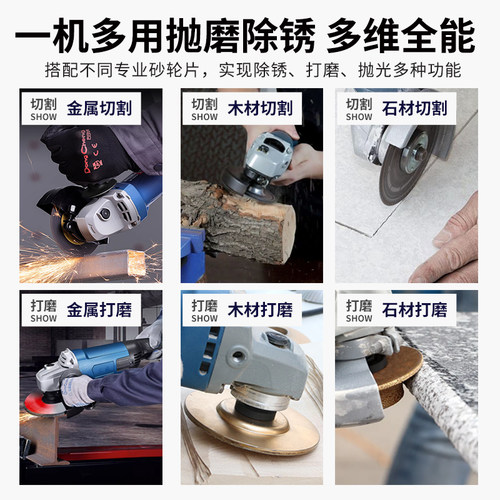 一机多用抛磨除锈 多维全能

搭配不同专业砂轮片，实现除锈、打磨、抛光多种功能

切割 SHOW 金属切割

切割 SHOW 木材切割

切割 SHOW 石材切割

打磨 SHOW 金属打磨

打磨 SHOW 木材打磨

打磨 SHOW 石材打磨