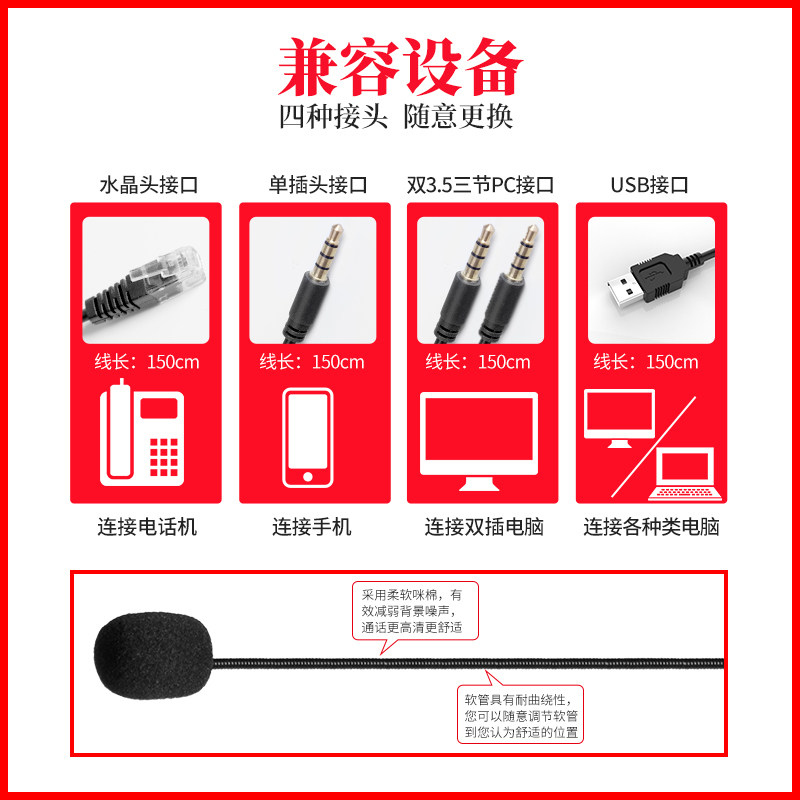 兼容设备
四种接头 随意更换

水晶头接口
线长：150cm
连接电话机

单插头接口
线长：150cm
连接手机

双3.5三节PC接口
线长：150cm
连接双插电脑

USB接口
线长：150cm
连接各种类电脑

采用柔软咪棉，有效减弱背景噪声，通话更高清更舒适

软管具有耐曲绕性，您可以随意调节软管到您认为舒适的位置