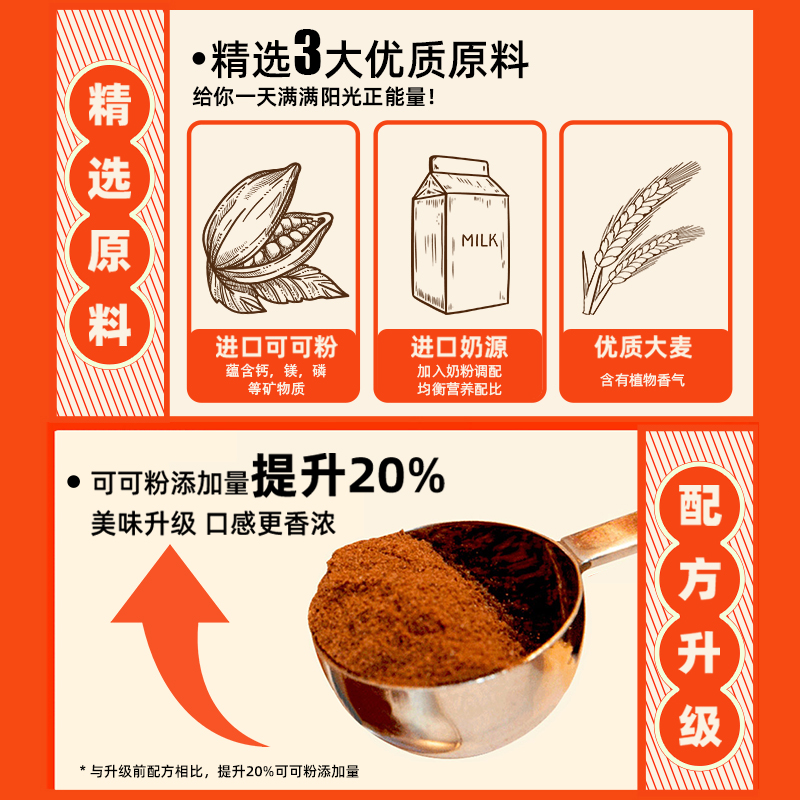 精选原料

•精选3大优质原料
给你一天满满阳光正能量！

MILK

进口可可粉
蕴含钙，镁，磷等矿物质

进口奶源
加入奶粉调配
均衡营养配比

优质大麦
含有植物香气

• 可可粉添加量提升20%
美味升级 口感更香浓

配方升级

* 与升级前配方相比，提升20%可可粉添加量