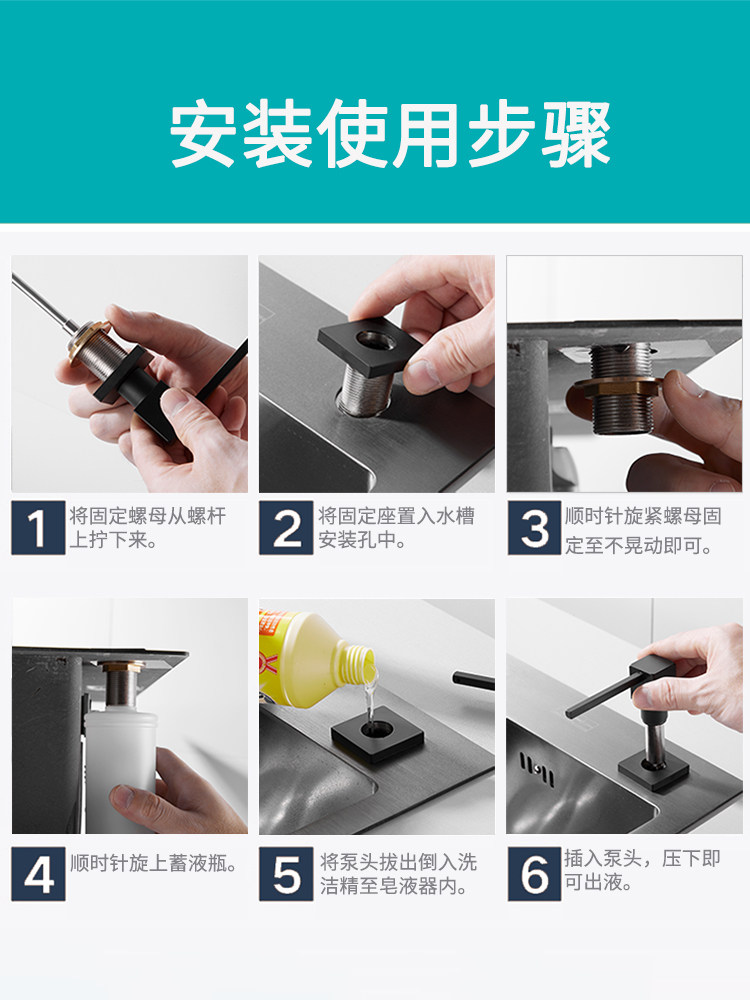 安装使用步骤

1 将固定螺母从螺杆上拧下来。

2 将固定座置入水槽安装孔中。

3 顺时针旋紧螺母固定至不晃动即可。

4 顺时针旋上蓄液瓶。

5 将泵头拔出倒入洗洁精至皂液器内。

6 插入泵头，压下即可出液。