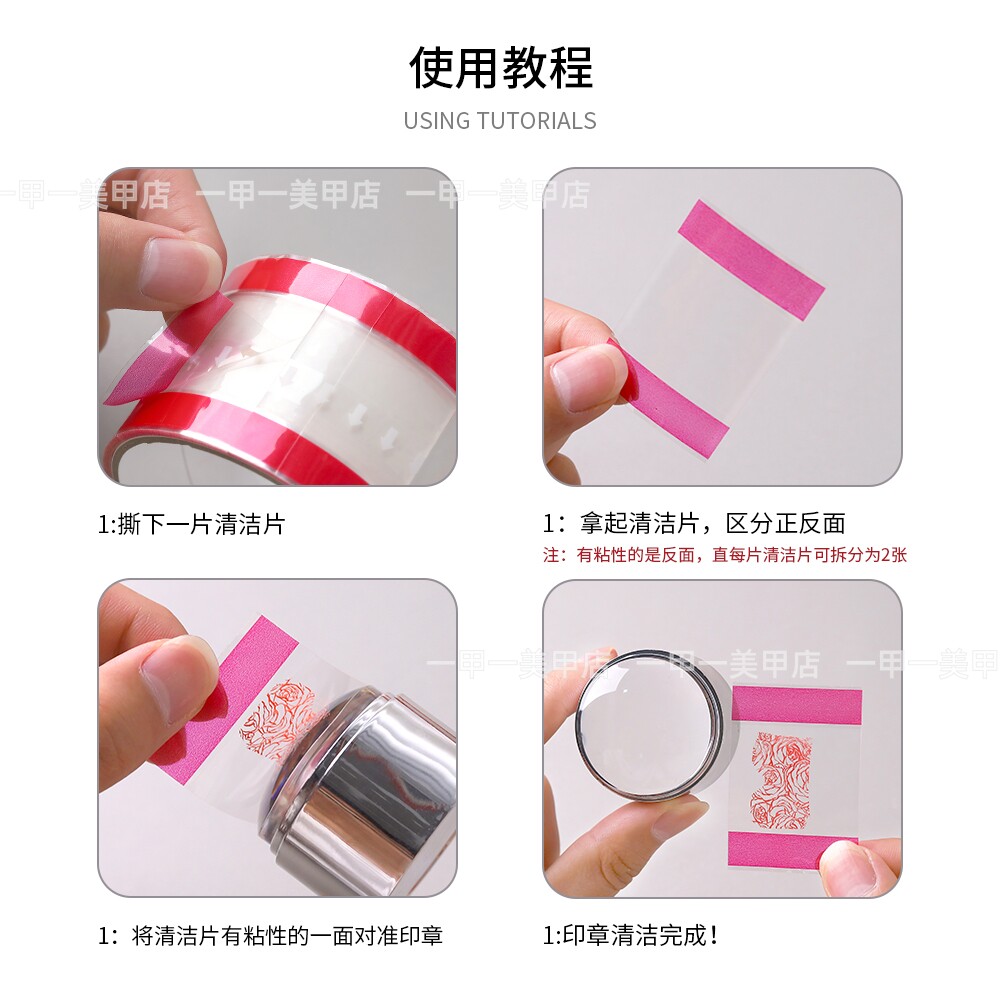 使用教程

USING TUTORIALS

一甲一美甲店 一甲一美甲店 一甲一美甲店

1:撕下一片清洁片

1：拿起清洁片，区分正反面

注：有粘性的是反面，直每片清洁片可拆分为2张

一甲一美甲店 一甲一美甲店 一甲一美甲

1：将清洁片有粘性的一面对准印章

1:印章清洁完成！