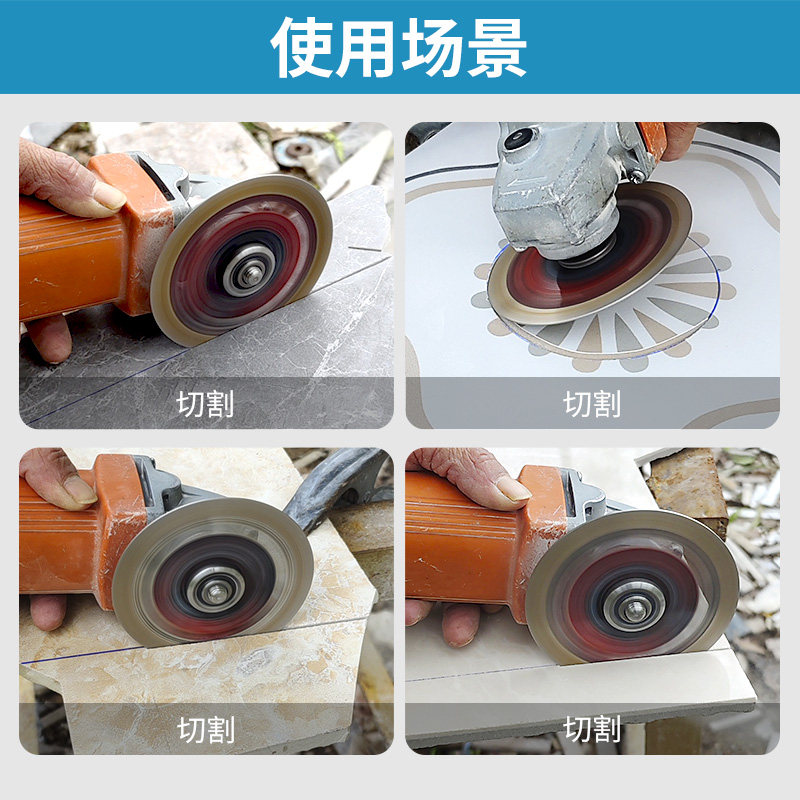 使用场景

切割

切割

切割

切割