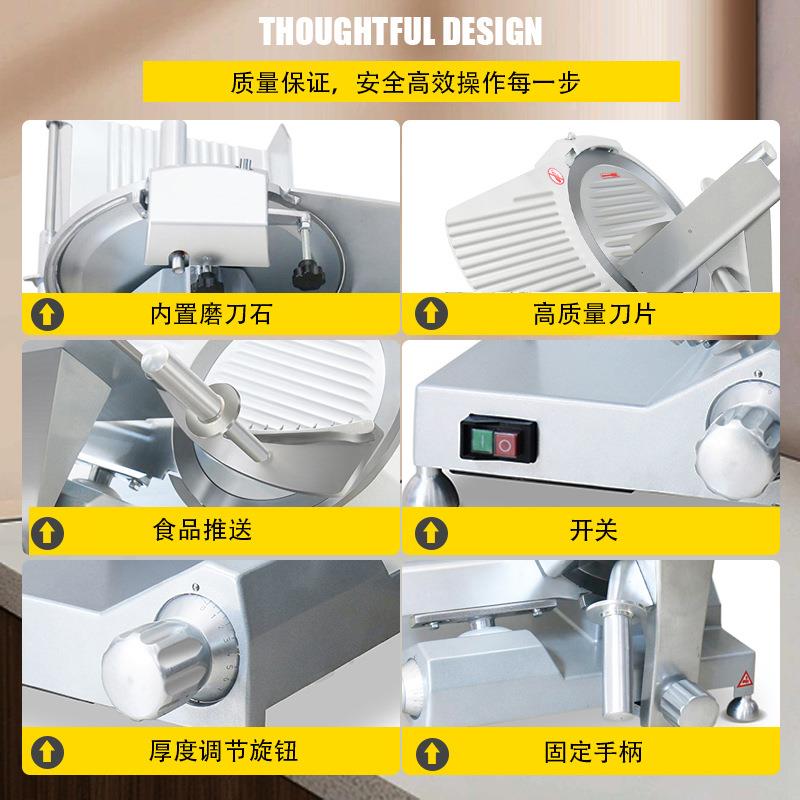 THOUGHTFUL DESIGN

质量保证，安全高效操作每一步

内置磨刀石

高质量刀片

食品推送

开关

厚度调节旋钮

固定手柄