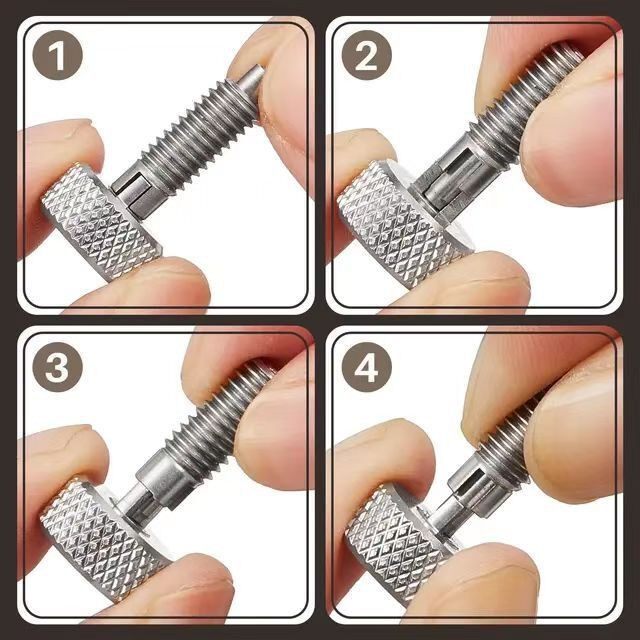 1
2
3
4