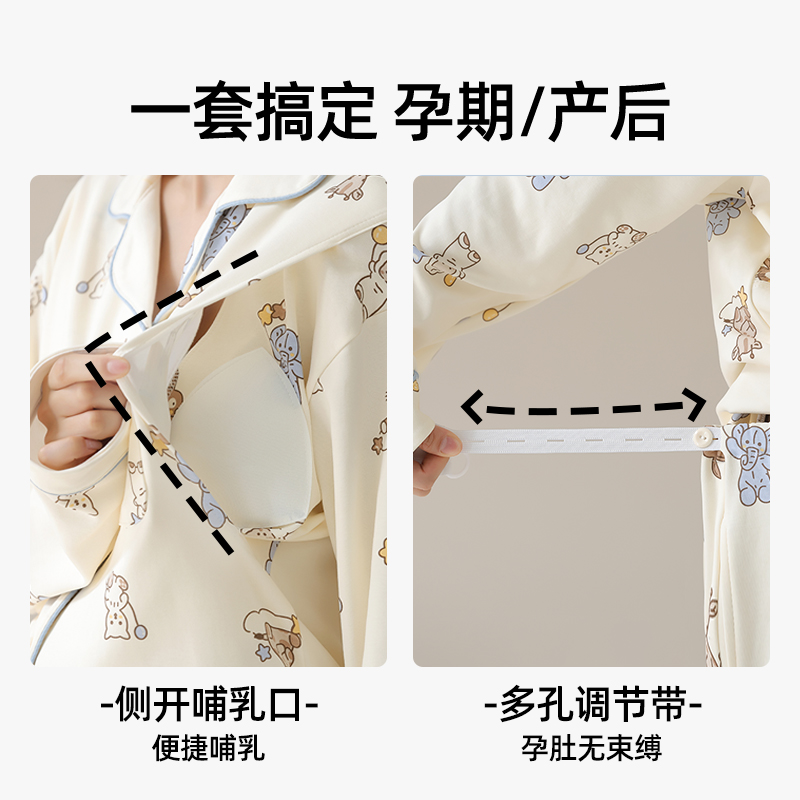 一套搞定 孕期/产后

-侧开哺乳口-
便捷哺乳

-多孔调节带-
孕肚无束缚