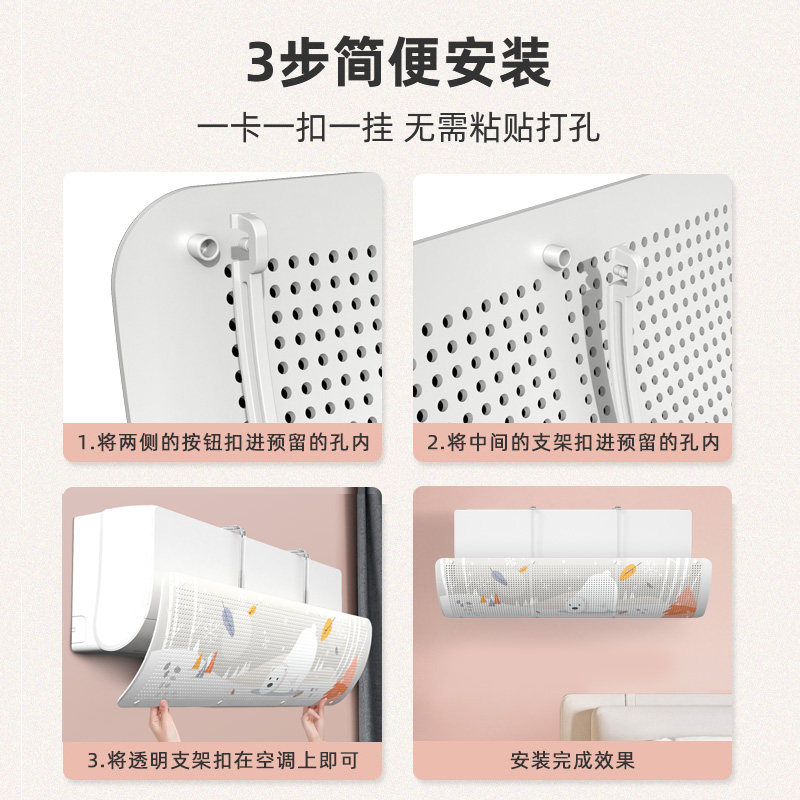 3步简便安装

一卡一扣一挂 无需粘贴打孔

1.将两侧的按钮扣进预留的孔内

2.将中间的支架扣进预留的孔内

3.将透明支架扣在空调上即可

安装完成效果