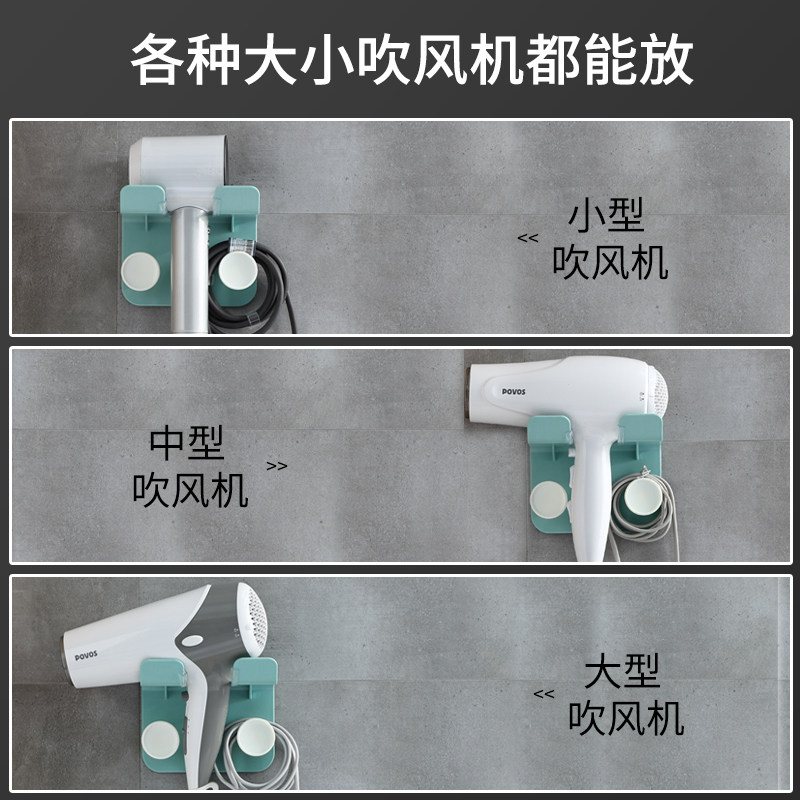 各种大小吹风机都能放

<< 小型
吹风机

POVOS

中型
吹风机 >>

POVOS

<< 大型
吹风机