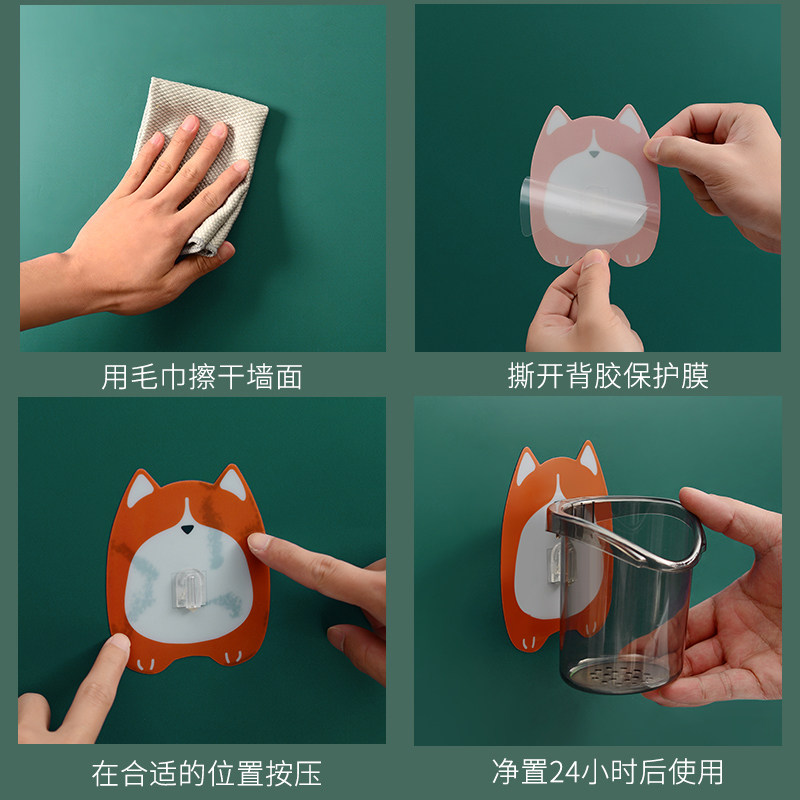 用毛巾擦干墙面

撕开背胶保护膜

在合适的位置按压

净置24小时后使用