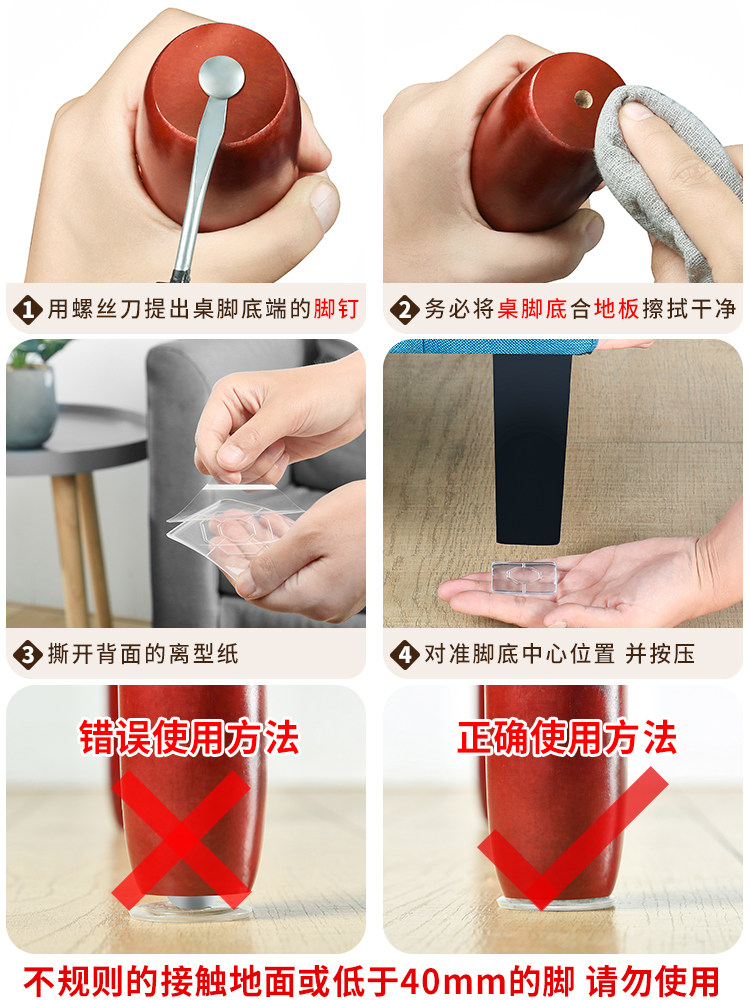 1 用螺丝刀提出桌脚底端的脚钉

2 务必将桌脚底合地板擦拭干净

3 撕开背面的离型纸

4 对准脚底中心位置 并按压

错误使用方法

正确使用方法

不规则的接触地面或低于40mm的脚 请勿使用