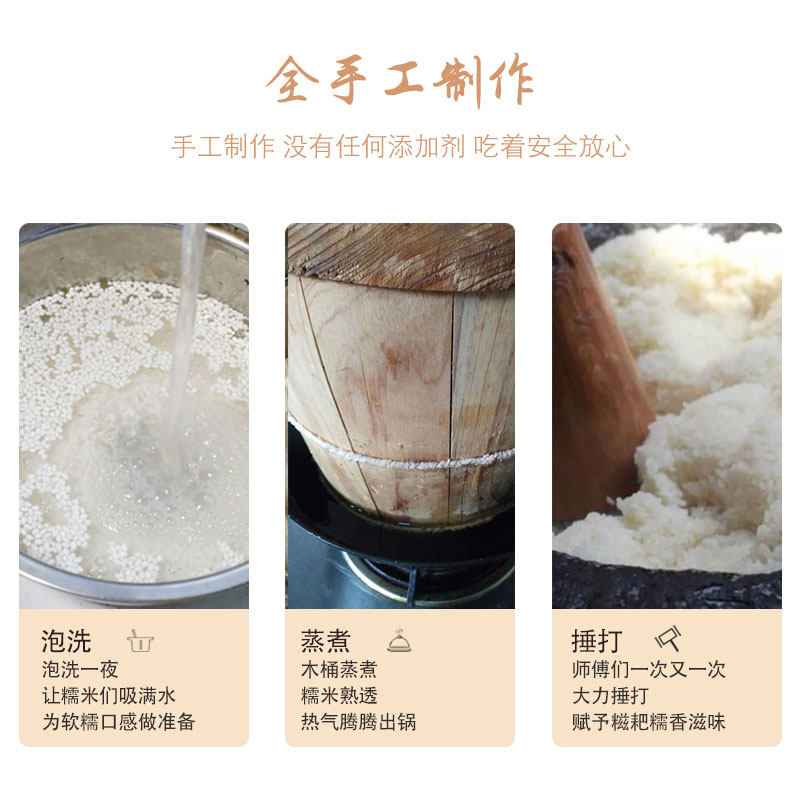 全手工制作

手工制作 没有任何添加剂 吃着安全放心

泡洗
泡洗一夜
让糯米们吸满水
为软糯口感做准备

蒸煮
木桶蒸煮
糯米熟透
热气腾腾出锅

捶打
师傅们一次又一次
大力捶打
赋予糍粑糯香滋味