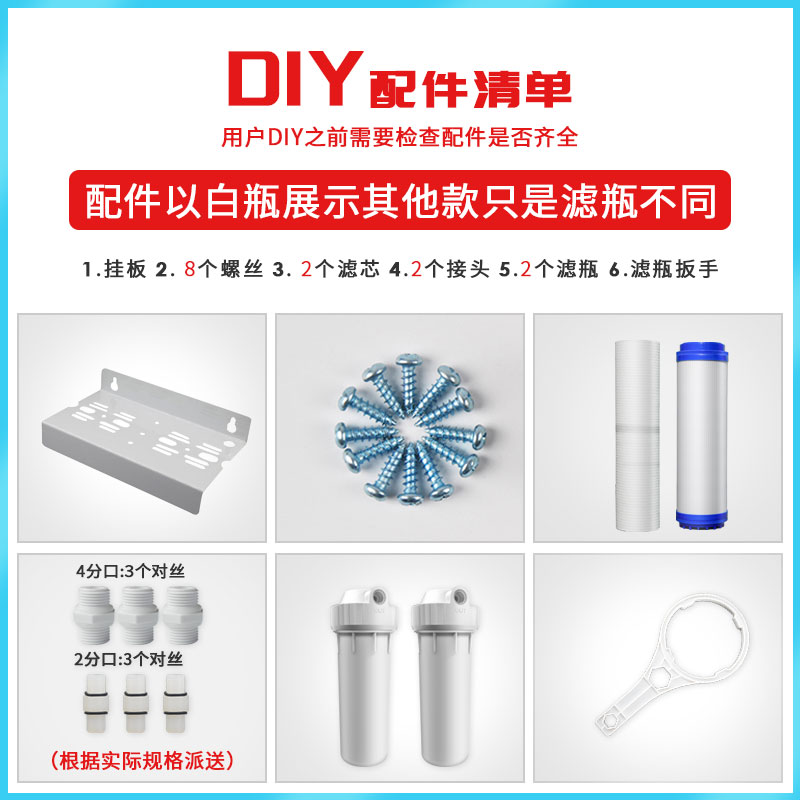 DIY配件清单

用户DIY之前需要检查配件是否齐全

配件以白瓶展示其他款只是滤瓶不同

1.挂板 2. 8个螺丝 3. 2个滤芯 4.2个接头 5.2个滤瓶 6.滤瓶扳手

4分口:3个对丝

2分口:3个对丝

(根据实际规格派送)