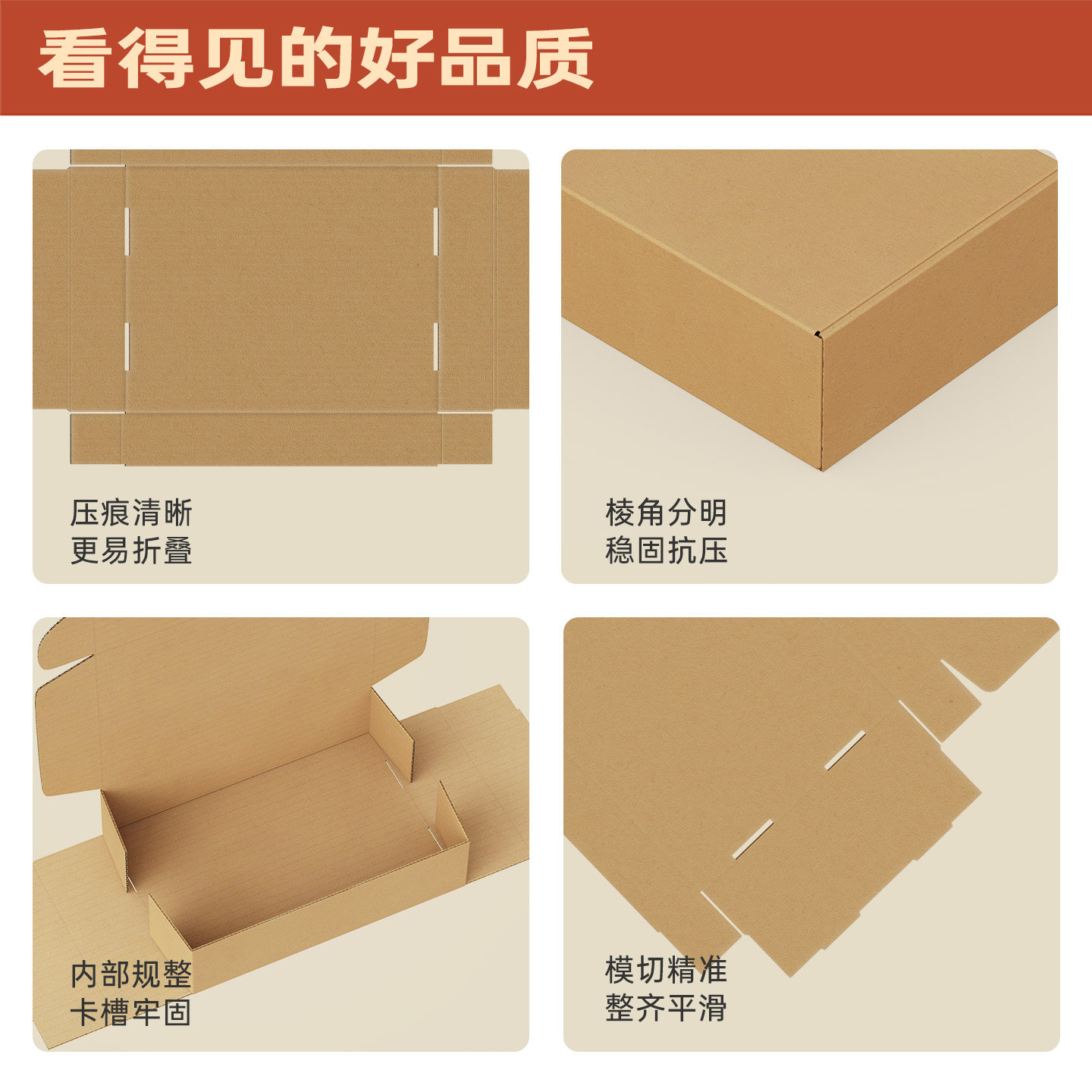 看得见的好品质

压痕清晰
更易折叠

棱角分明
稳固抗压

内部规整
卡槽牢固

模切精准
整齐平滑