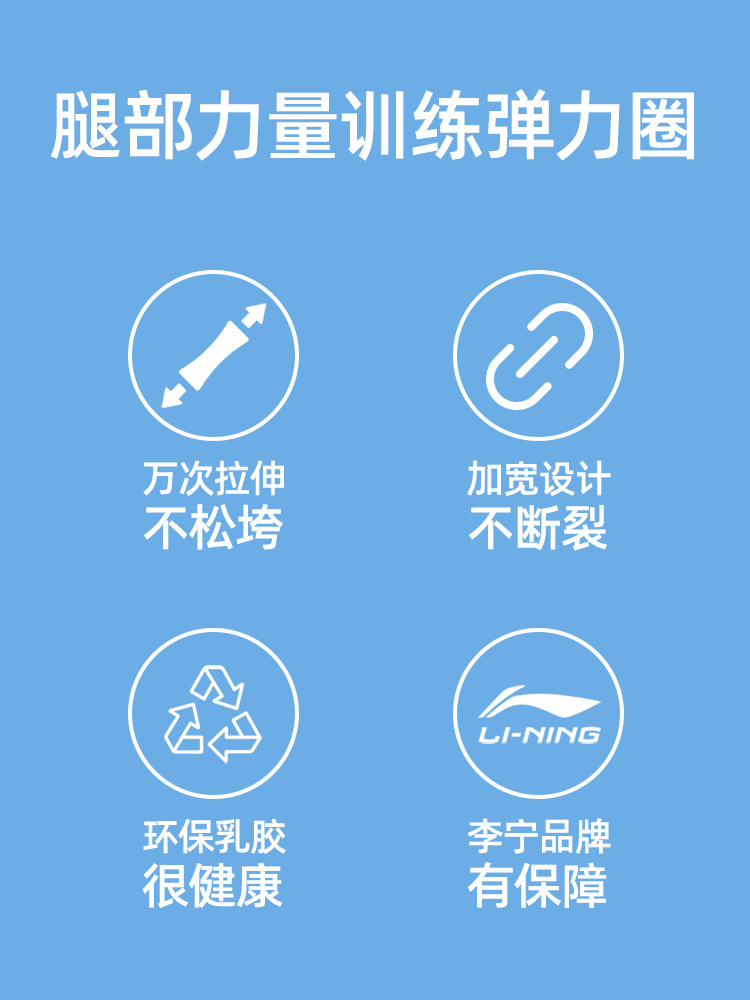 腿部力量训练弹力圈

万次拉伸
不松垮

加宽设计
不断裂

环保乳胶
很健康

LI-NING

李宁品牌
有保障