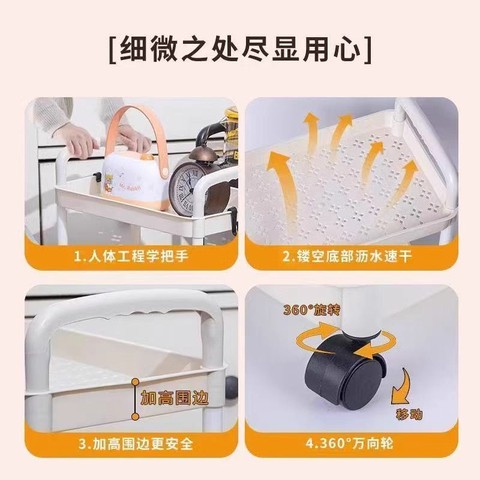 [细微之处尽显用心]

1.人体工程学把手

2.镂空底部沥水速干

加高围边

3.加高围边更安全

360°旋转

移动

4.360°万向轮