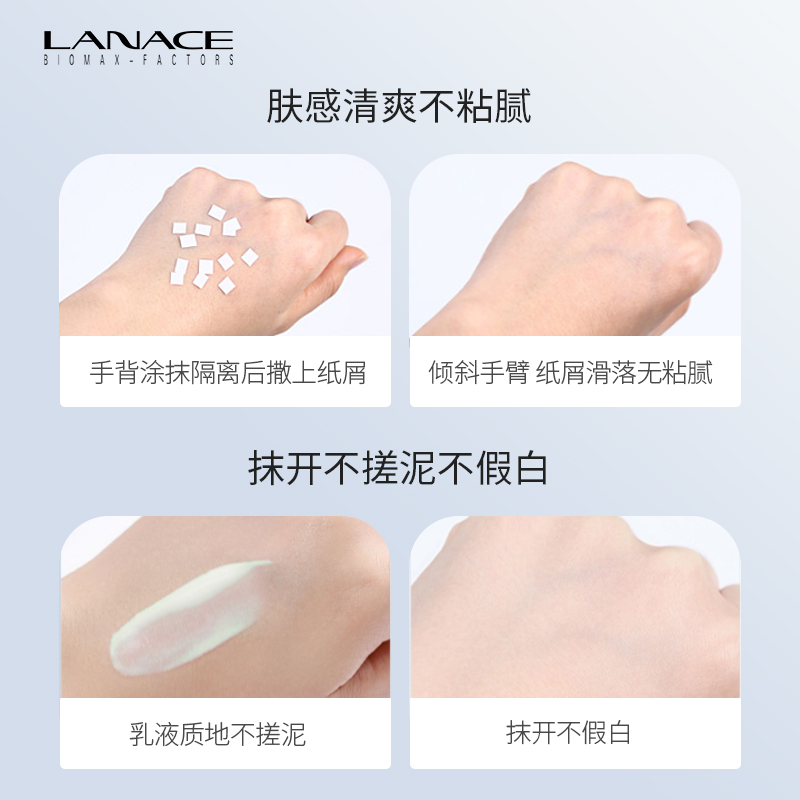 LANACE
BIOMAX-FACTORS

肤感清爽不粘腻

手背涂抹隔离后撒上纸屑

倾斜手臂 纸屑滑落无粘腻

抹开不搓泥不假白

乳液质地不搓泥

抹开不假白