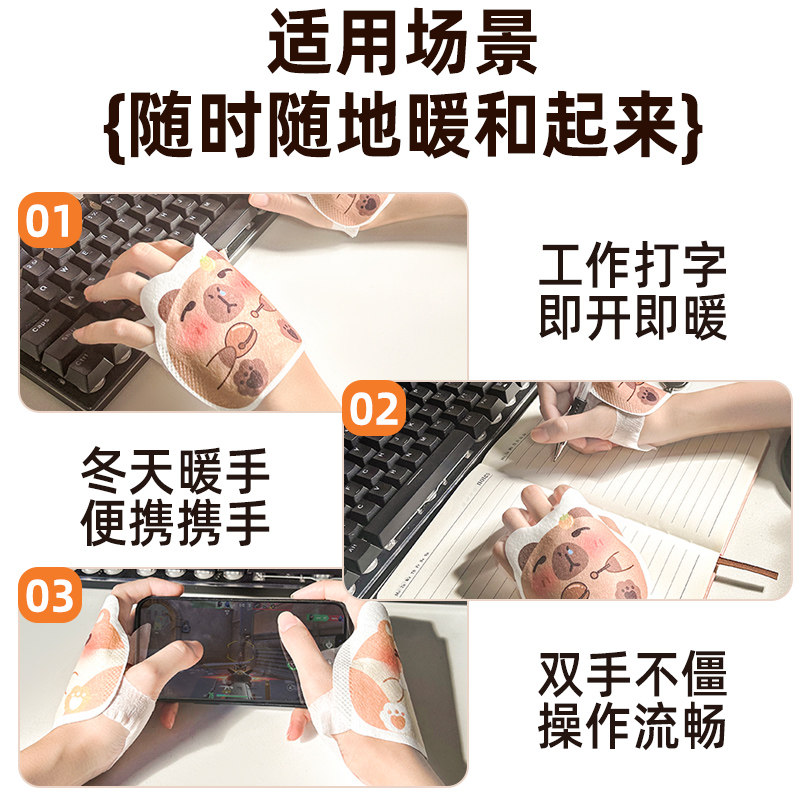 适用场景
{随时随地暖和起来}

01

工作打字
即开即暖

02

冬天暖手
便携携手

03

双手不僵
操作流畅