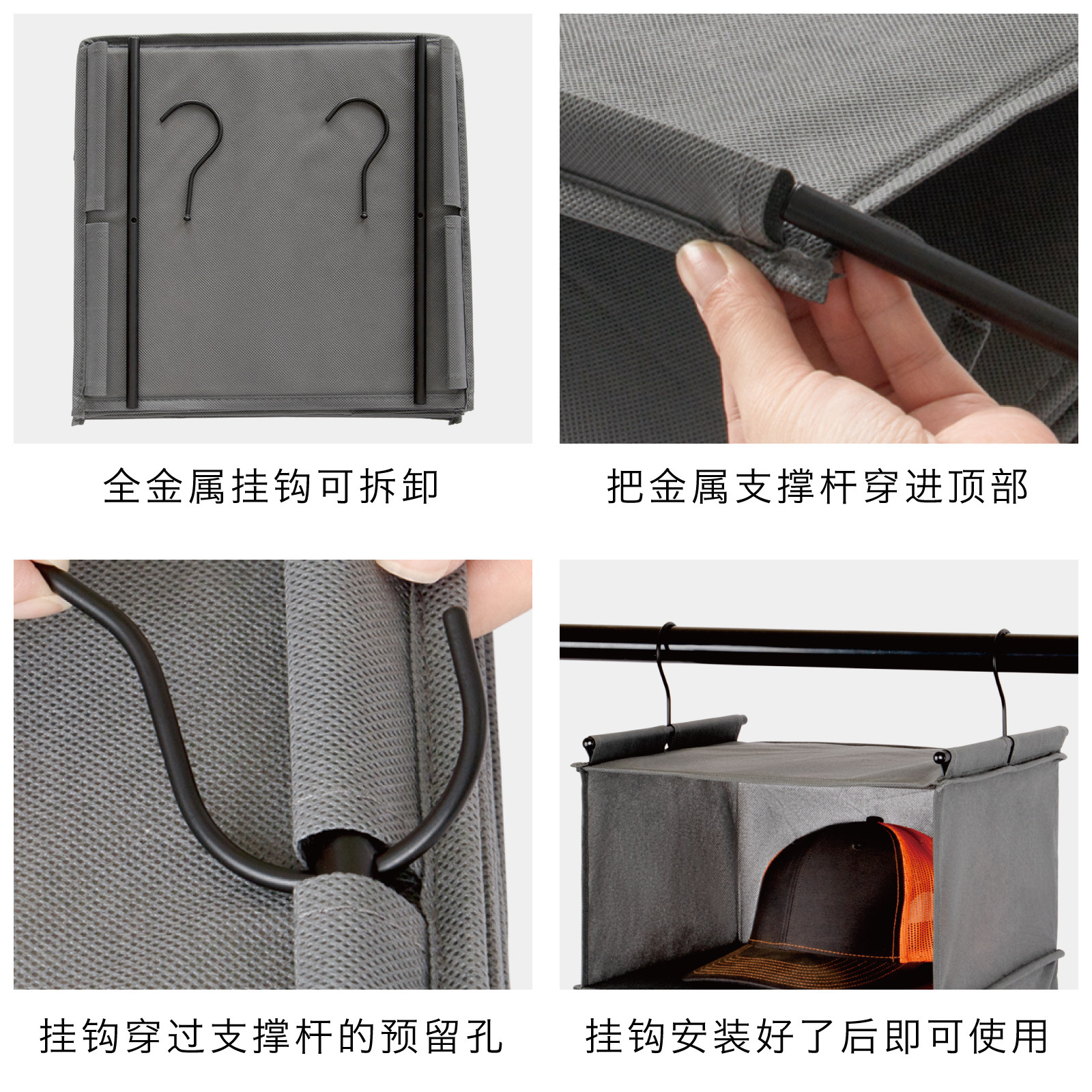 全金属挂钩可拆卸

把金属支撑杆穿进顶部

挂钩穿过支撑杆的预留孔

挂钩安装好了后即可使用