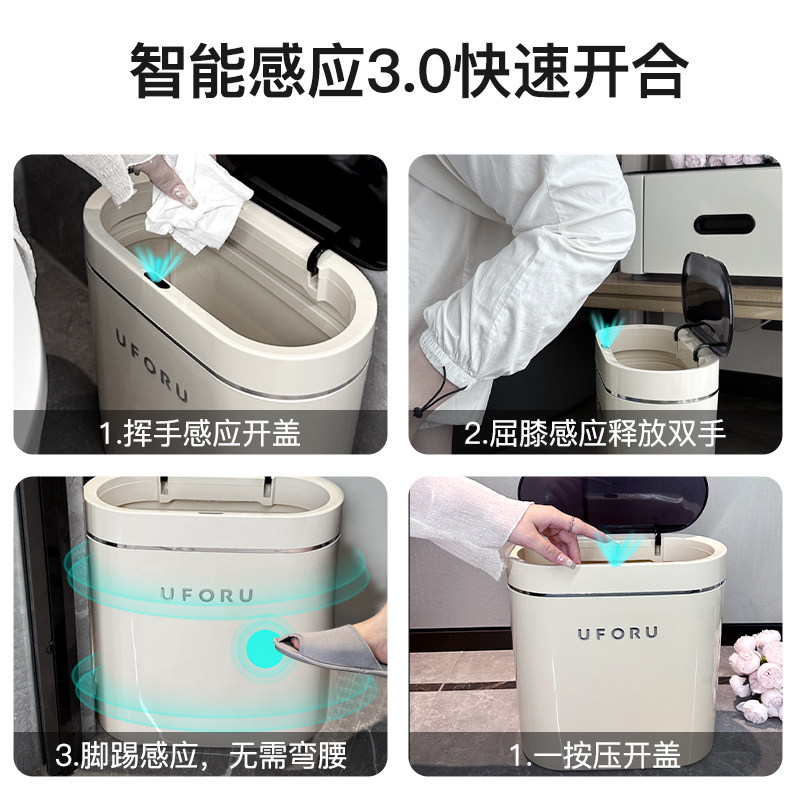 智能感应3.0快速开合

UFORU

1.挥手感应开盖

2.屈膝感应释放双手

UFORU

3.脚踢感应，无需弯腰

UFORU

1.一按压开盖