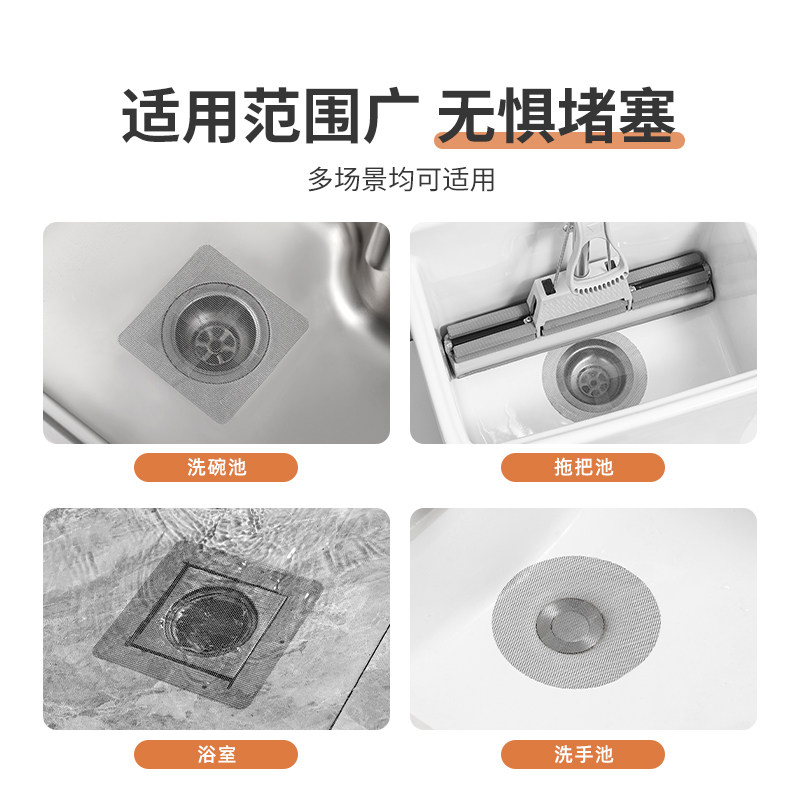 适用范围广 无惧堵塞

多场景均可适用

洗碗池

拖把池

浴室

洗手池