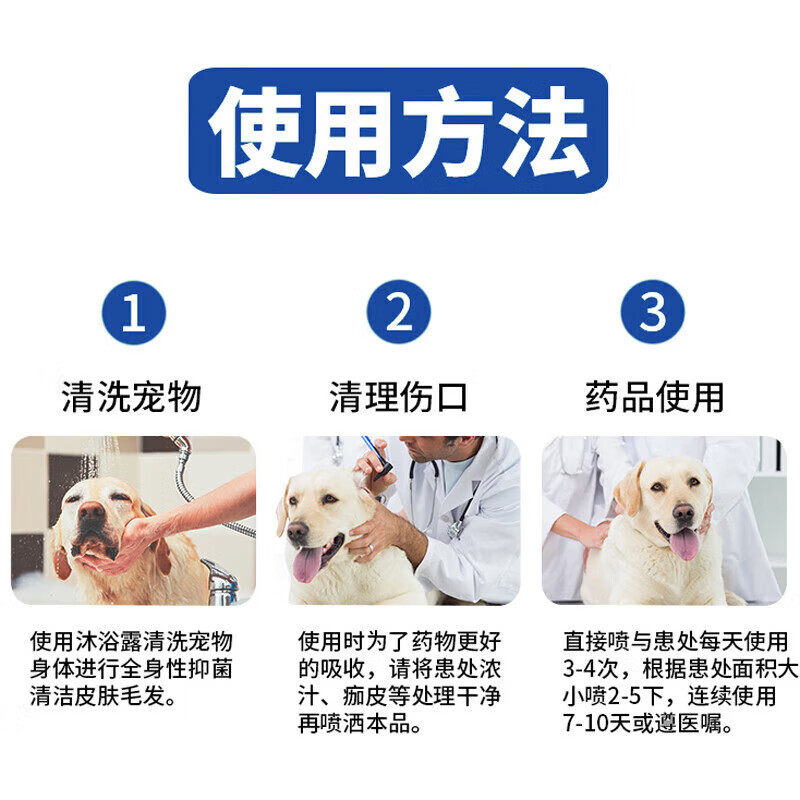 使用方法

1

清洗宠物

使用沐浴露清洗宠物身体进行全身性抑菌清洁皮肤毛发。

2

清理伤口

使用时为了药物更好的吸收，请将患处浓汁、痂皮等处理干净再喷洒本品。

3

药品使用

直接喷与患处每天使用3-4次，根据患处面积大小喷2-5下，连续使用7-10天或遵医嘱。