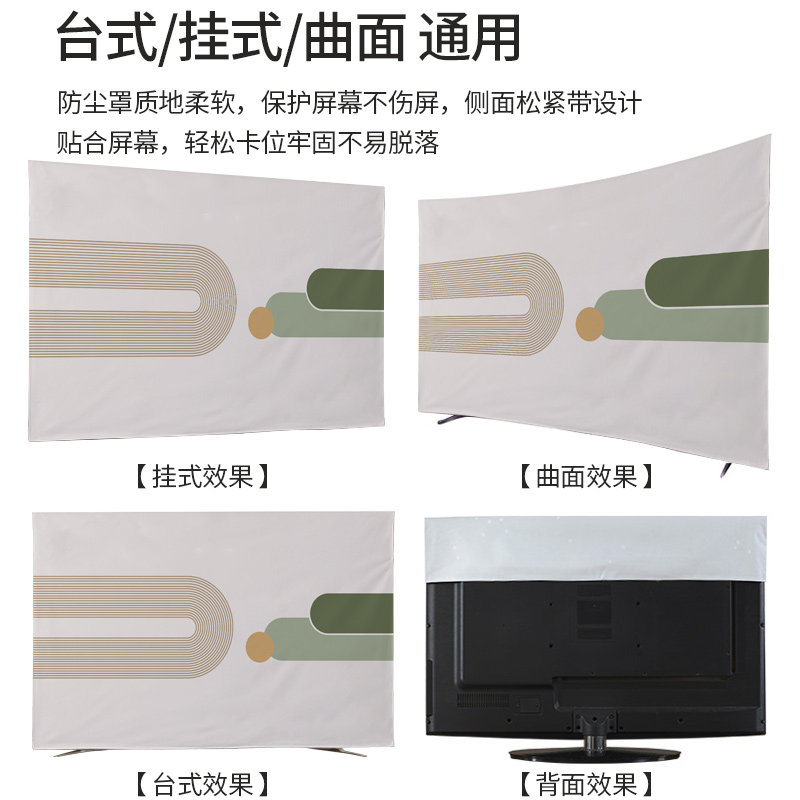 台式/挂式/曲面 通用

防尘罩质地柔软，保护屏幕不伤屏，侧面松紧带设计
贴合屏幕，轻松卡位牢固不易脱落

【挂式效果】

【曲面效果】

【台式效果】

【背面效果】