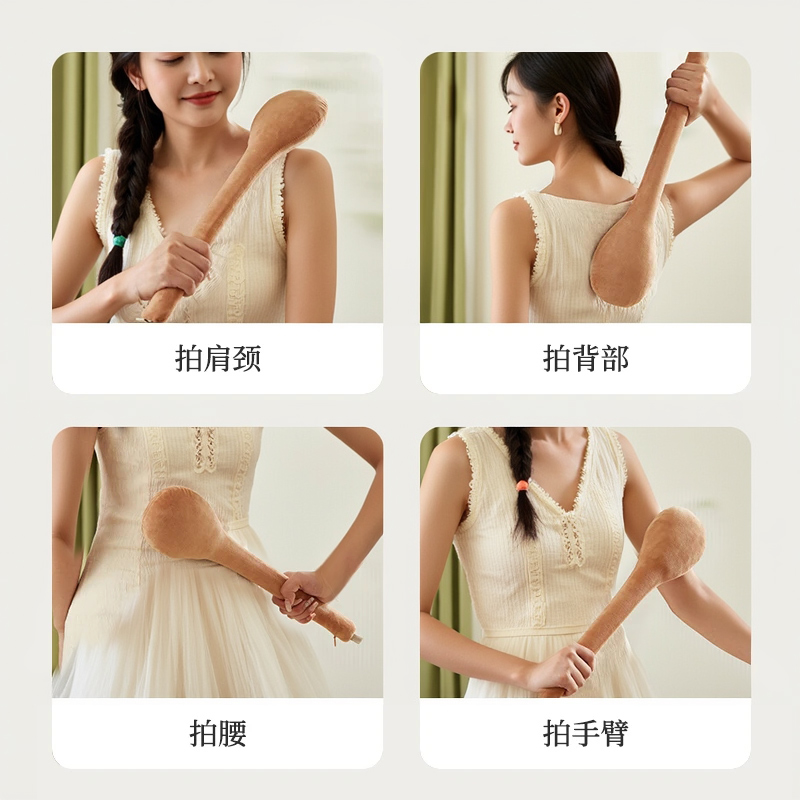 拍肩颈

拍背部

拍腰

拍手臂