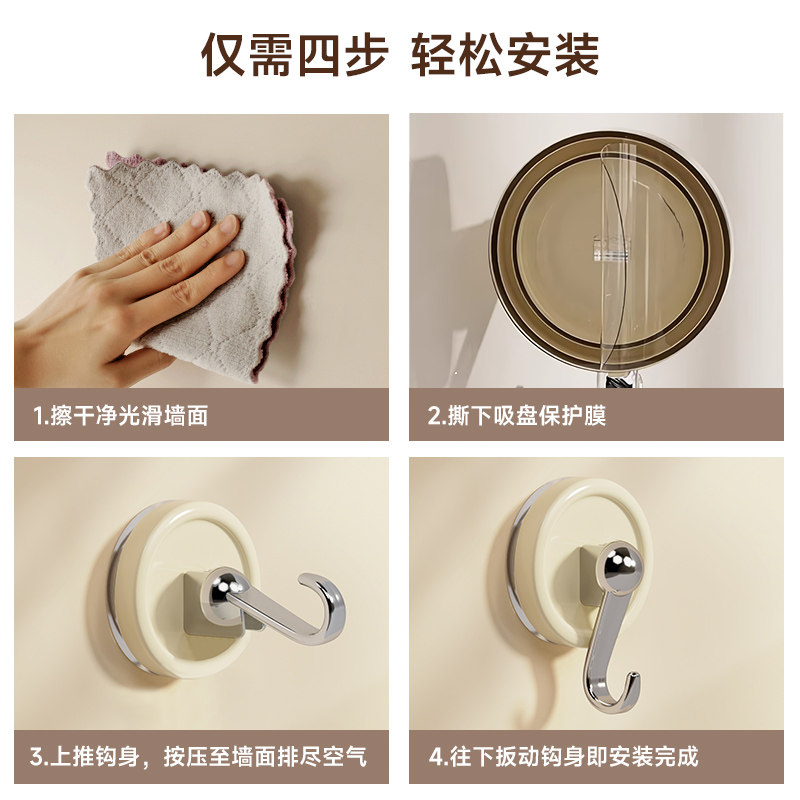 仅需四步 轻松安装

1.擦干净光滑墙面

2.撕下吸盘保护膜

3.上推钩身，按压至墙面排尽空气

4.往下扳动钩身即安装完成