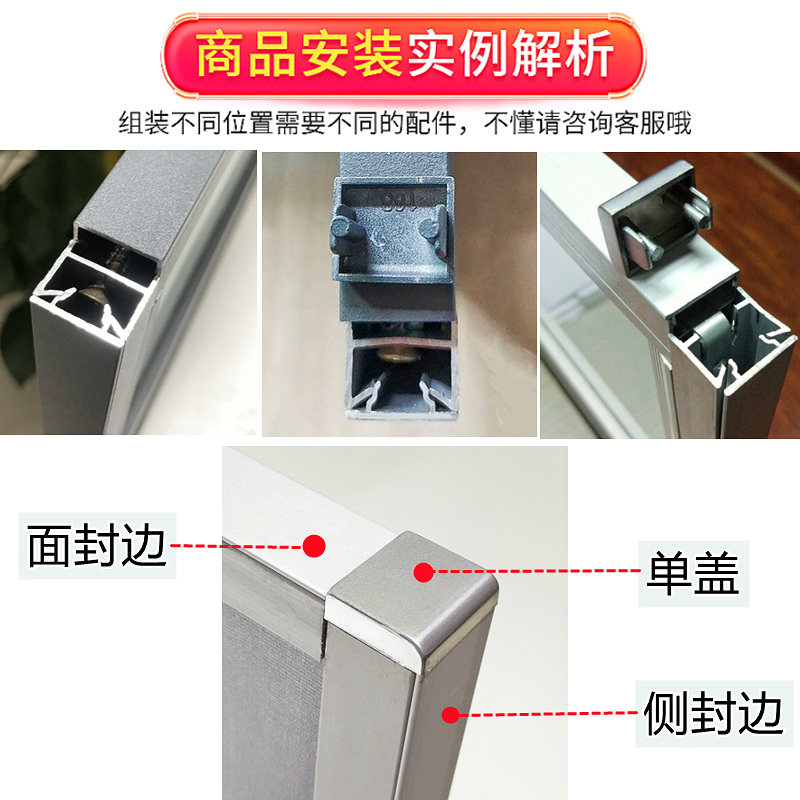 商品安装实例解析

组装不同位置需要不同的配件，不懂请咨询客服哦

面封边

单盖

侧封边