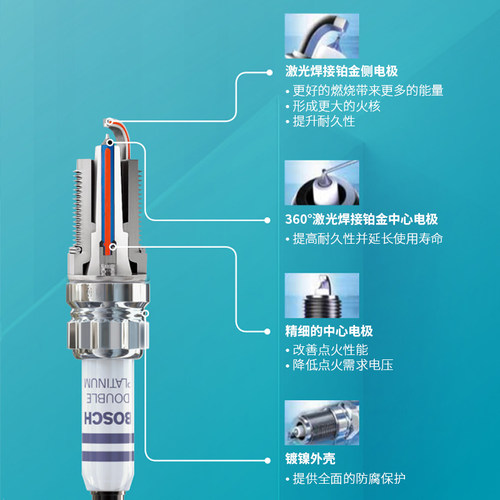 激光焊接铂金侧电极
• 更好的燃烧带来更多的能量
• 形成更大的火核
• 提升耐久性

360°激光焊接铂金中心电极
• 提高耐久性并延长使用寿命

精细的中心电极
• 改善点火性能
• 降低点火需求电压

镀镍外壳
• 提供全面的防腐保护

BOSCH
DOUBLE
PLATINUM