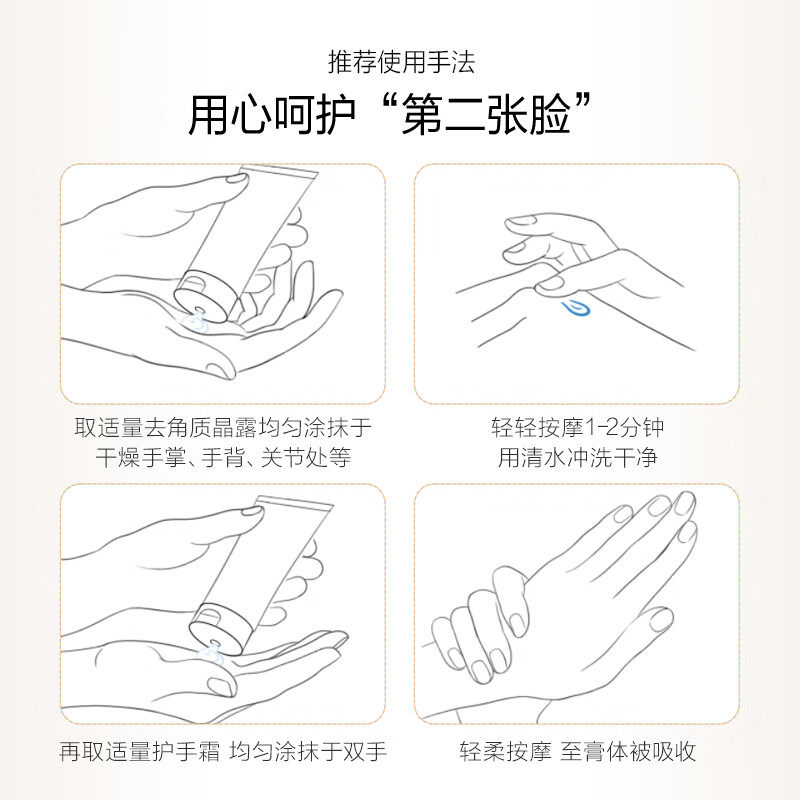 推荐使用手法

用心呵护“第二张脸”

取适量去角质晶露均匀涂抹于干燥手掌、手背、关节处等

轻轻按摩1-2分钟
用清水冲洗干净

再取适量护手霜 均匀涂抹于双手

轻柔按摩 至膏体被吸收