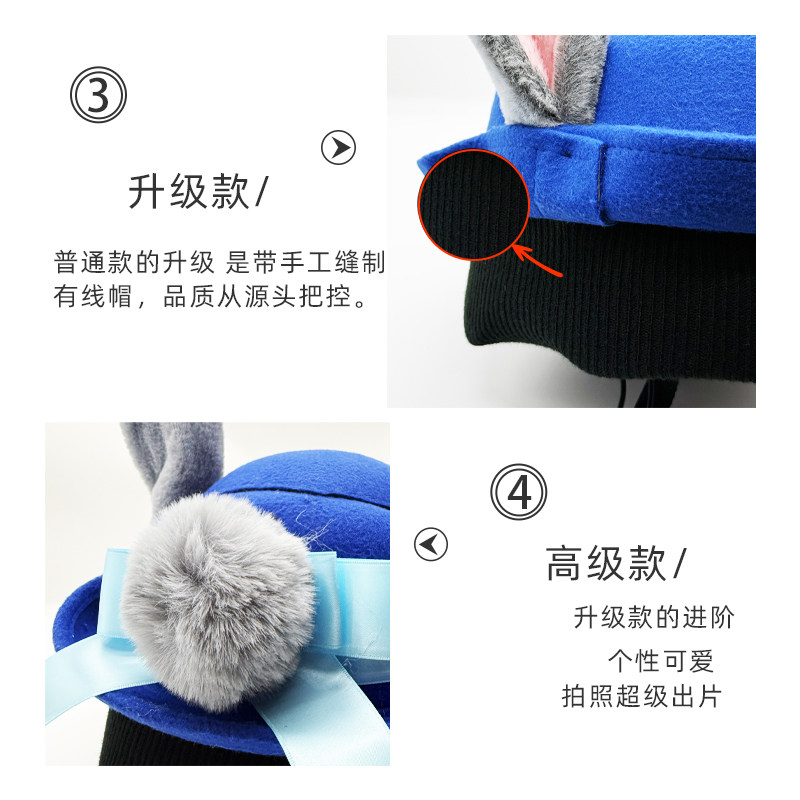 ③

升级款/

普通款的升级 是带手工缝制有线帽，品质从源头把控。

④

高级款/

升级款的进阶

个性可爱

拍照超级出片