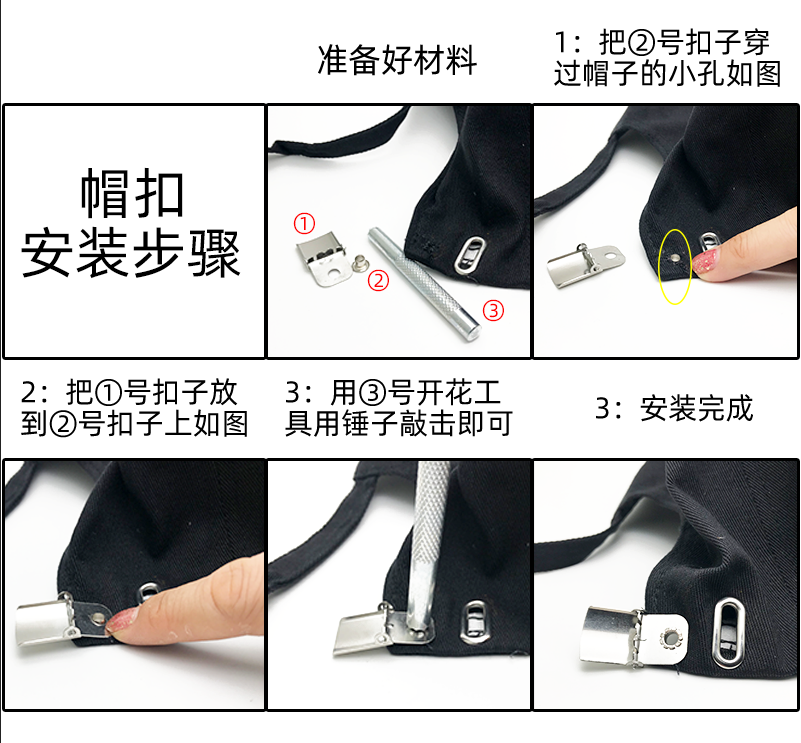 准备好材料

1：把②号扣子穿过帽子的小孔如图

帽扣
安装步骤

①

②

③

2：把①号扣子放到②号扣子上如图

3：用③号开花工具用锤子敲击即可

3：安装完成