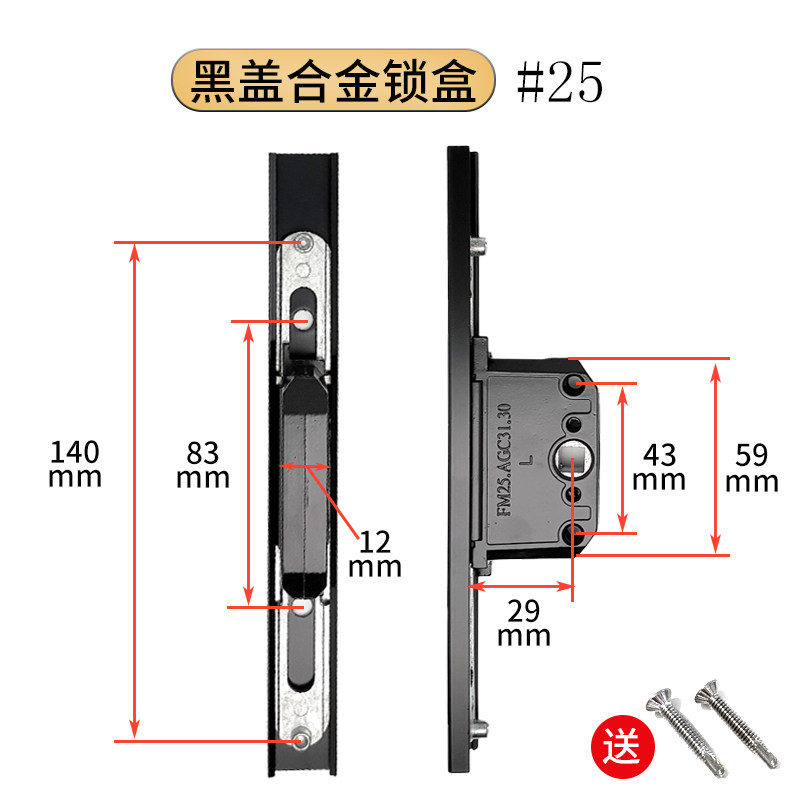 黑盖合金锁盒 #25

140
mm

83
mm

12
mm

FM25.AGC31.30
L

43
mm

59
mm

29
mm

送