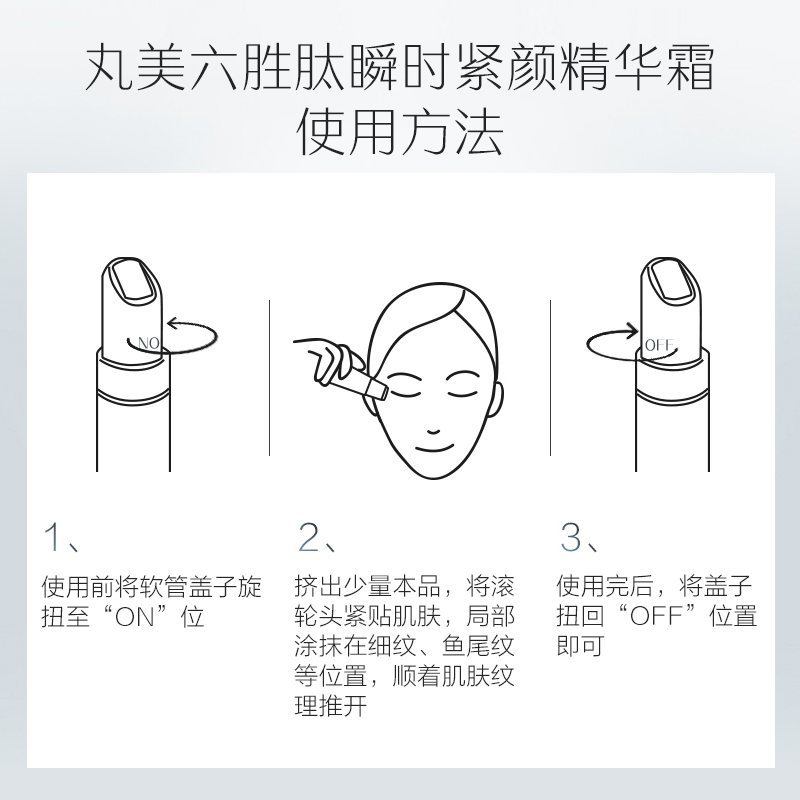 丸美六胜肽瞬时紧颜精华霜
使用方法

NO

OFF

1、

使用前将软管盖子旋扭至“ON”位

2、

挤出少量本品，将滚轮头紧贴肌肤，局部涂抹在细纹、鱼尾纹等位置，顺着肌肤纹理推开

3、

使用完后，将盖子扭回“OFF”位置即可