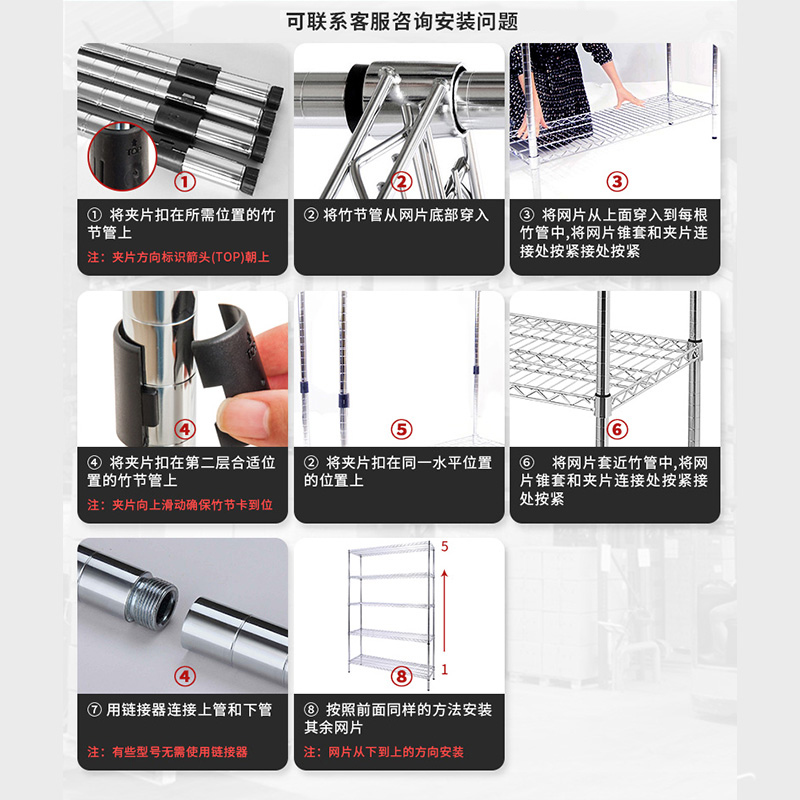 可联系客服咨询安装问题

①

① 将夹片扣在所需位置的竹节管上

注：夹片方向标识箭头(TOP)朝上

②

② 将竹节管从网片底部穿入

③

③ 将网片从上面穿入到每根竹管中,将网片锥套和夹片连接处按紧接处按紧

④

④ 将夹片扣在第二层合适位置的竹节管上

注：夹片向上滑动确保竹节卡到位

⑤

② 将夹片扣在同一水平位置的位置上

⑥

⑥ 将网片套近竹管中,将网片锥套和夹片连接处按紧接处按紧

④

⑦ 用链接器连接上管和下管

注：有些型号无需使用链接器

5

1

⑧

⑧ 按照前面同样的方法安装其余网片

注：网片从下到上的方向安装