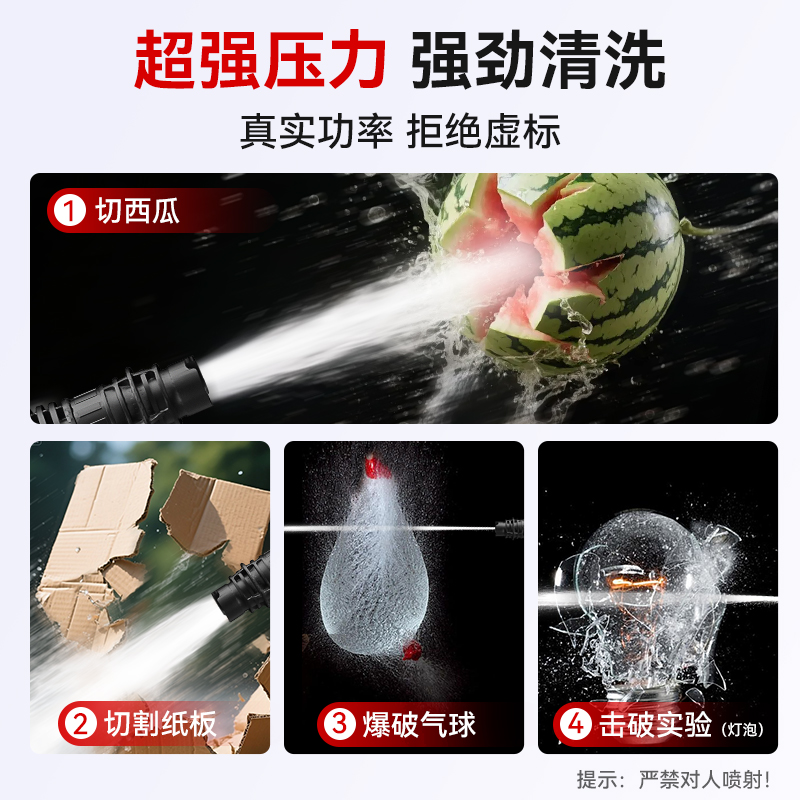 超强压力 强劲清洗

真实功率 拒绝虚标

1 切西瓜

2 切割纸板

3 爆破气球

4 击破实验（灯泡）

提示：严禁对人喷射！