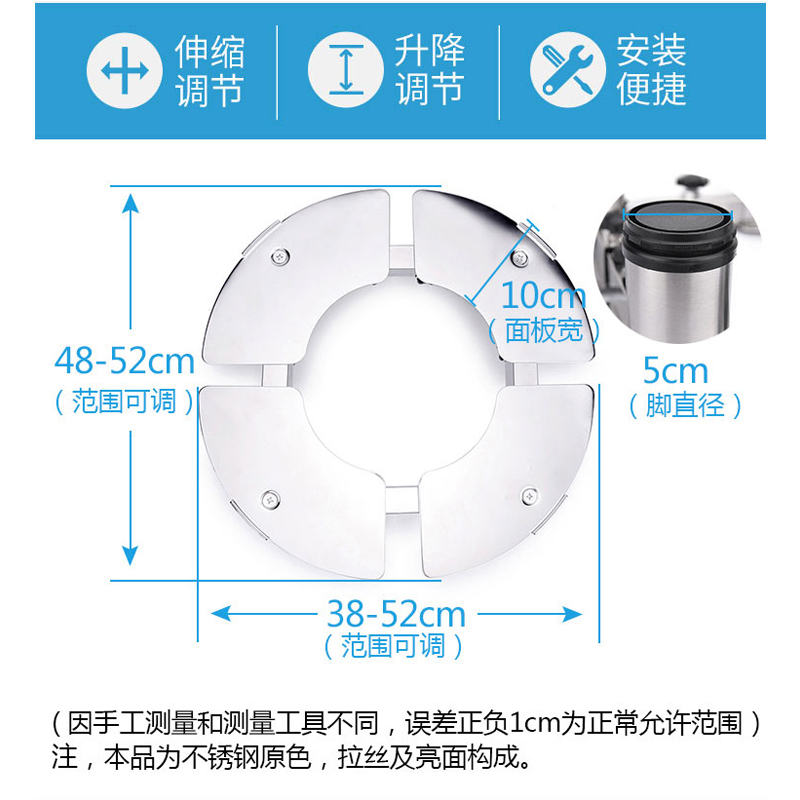 伸缩调节

升降调节

安装便捷

48-52cm
（范围可调）

10cm
（面板宽）

5cm
（脚直径）

38-52cm
（范围可调）

（因手工测量和测量工具不同，误差正负1cm为正常允许范围）
注，本品为不锈钢原色，拉丝及亮面构成。