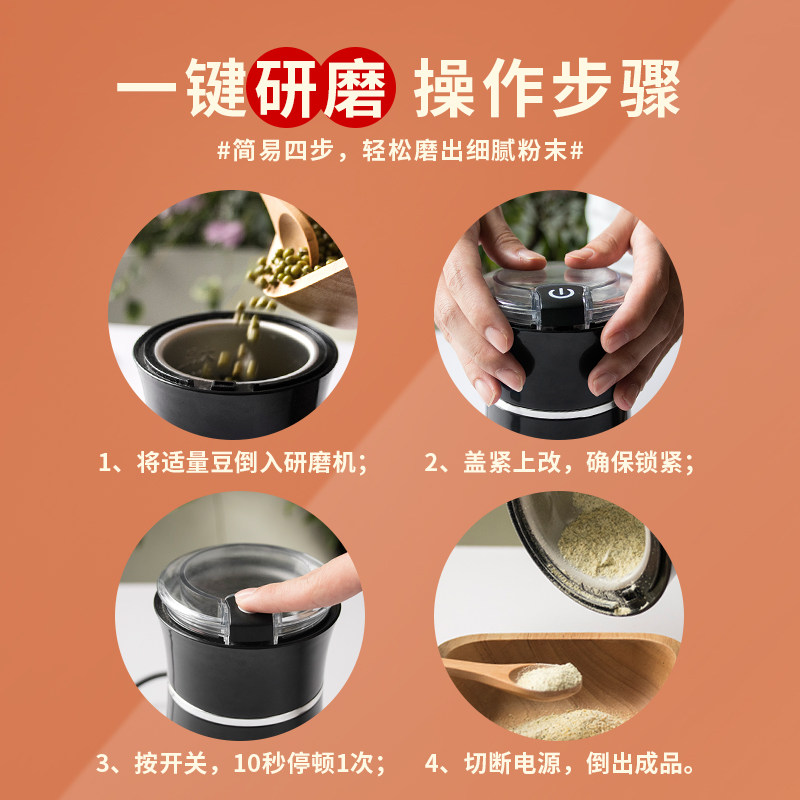 一键研磨 操作步骤

#简易四步，轻松磨出细腻粉末#

1、将适量豆倒入研磨机；

2、盖紧上改，确保锁紧；

3、按开关，10秒停顿1次；

4、切断电源，倒出成品。