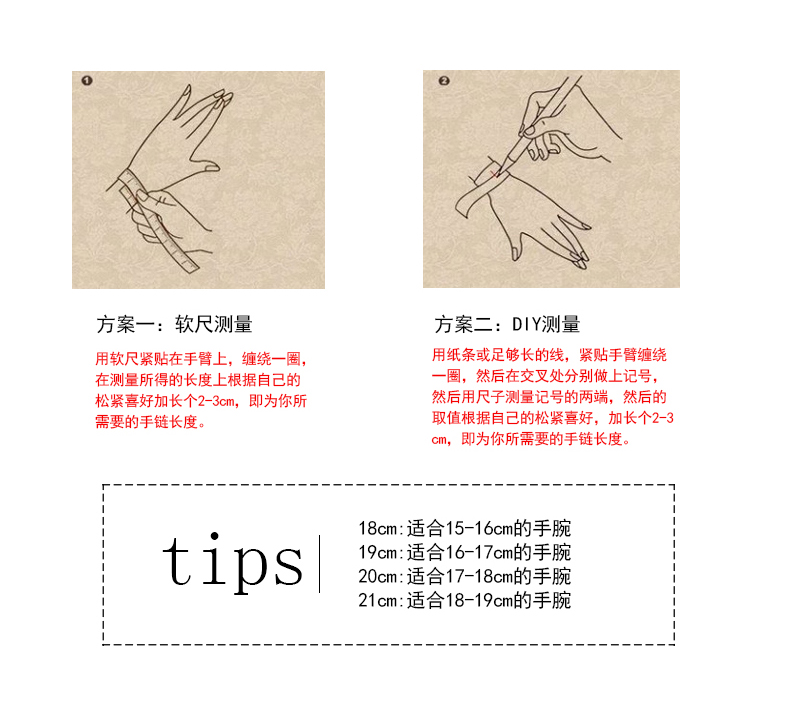 ❶

❷

方案一：软尺测量

用软尺紧贴在手臂上，缠绕一圈，在测量所得的长度上根据自己的松紧喜好加长个2-3cm，即为你所需要的手链长度。

方案二：DIY测量

用纸条或足够长的线，紧贴手臂缠绕一圈，然后在交叉处分别做上记号，然后用尺子测量记号的两端，然后的取值根据自己的松紧喜好，加长个2-3cm，即为你所需要的手链长度。

tips

18cm:适合15-16cm的手腕
19cm:适合16-17cm的手腕
20cm:适合17-18cm的手腕
21cm:适合18-19cm的手腕