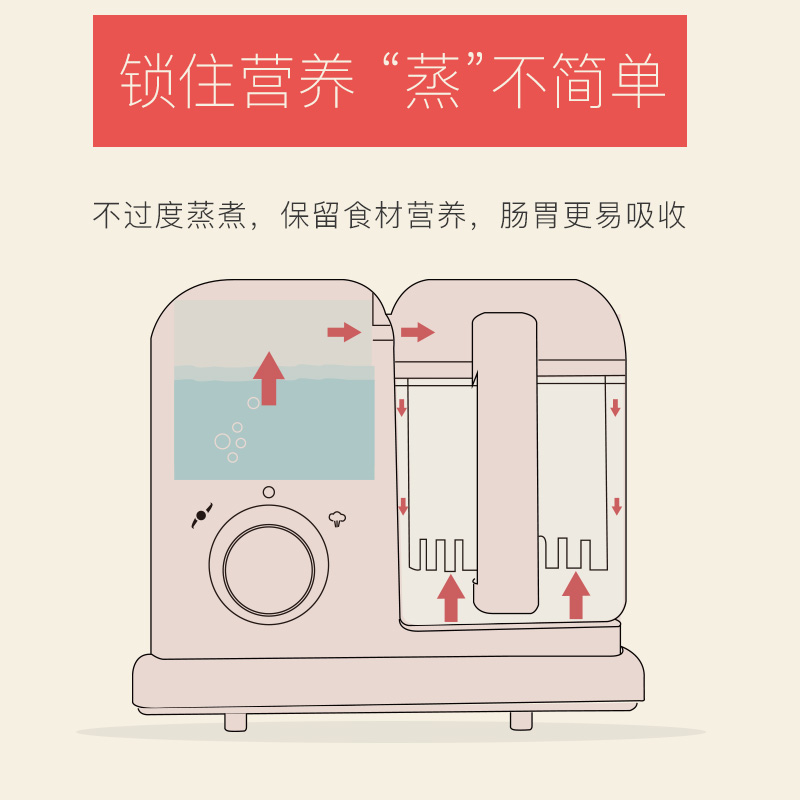 锁住营养“蒸”不简单

不过度蒸煮，保留食材营养，肠胃更易吸收