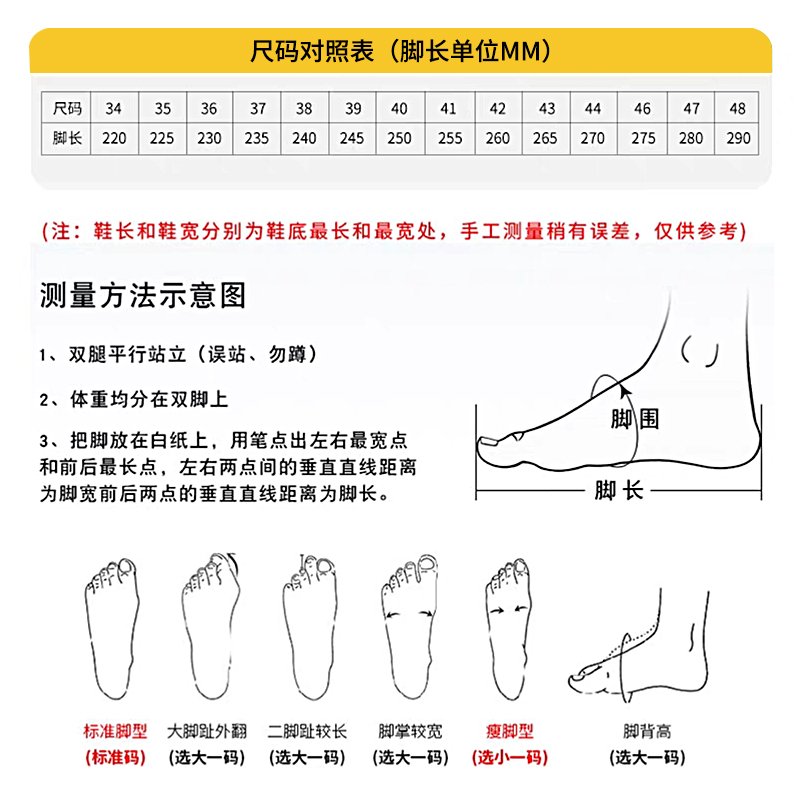 尺码对照表（脚长单位MM）

| 尺码 | 34 | 35 | 36 | 37 | 38 | 39 | 40 | 41 | 42 | 43 | 44 | 46 | 47 | 48 |
|---|---|---|---|---|---|---|---|---|---|---|---|---|---|---|
| 脚长 | 220 | 225 | 230 | 235 | 240 | 245 | 250 | 255 | 260 | 265 | 270 | 275 | 280 | 290 |

(注：鞋长和鞋宽分别为鞋底最长和最宽处，手工测量稍有误差，仅供参考)

测量方法示意图

1、双腿平行站立（误站、勿蹲）

2、体重均分在双脚上

3、把脚放在白纸上，用笔点出左右最宽点和前后最长点，左右两点间的垂直直线距离为脚宽前后两点的垂直直线距离为脚长。

脚围

脚长

标准脚型
(标准码)

大脚趾外翻
(选大一码)

二脚趾较长
(选大一码)

脚掌较宽
(选大一码)

瘦脚型
(选小一码)

脚背高
(选大一码)