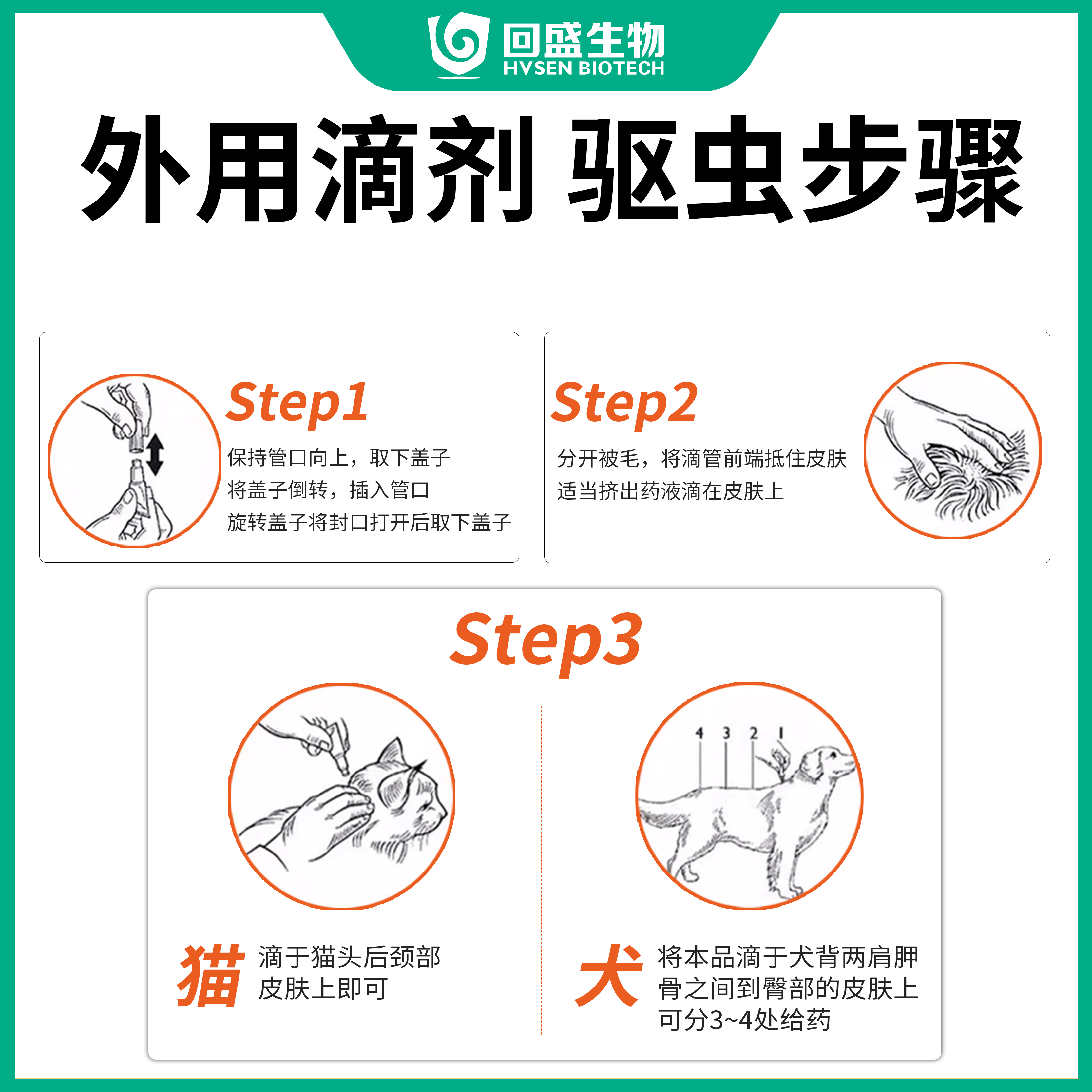 回盛生物
HVSEN BIOTECH

外用滴剂 驱虫步骤

Step1
保持管口向上，取下盖子
将盖子倒转，插入管口
旋转盖子将封口打开后取下盖子

Step2
分开被毛，将滴管前端抵住皮肤
适当挤出药液滴在皮肤上

Step3

4 3 2 1

猫 滴于猫头后颈部皮肤上即可

犬 将本品滴于犬背两肩胛骨之间到臀部的皮肤上可分3~4处给药