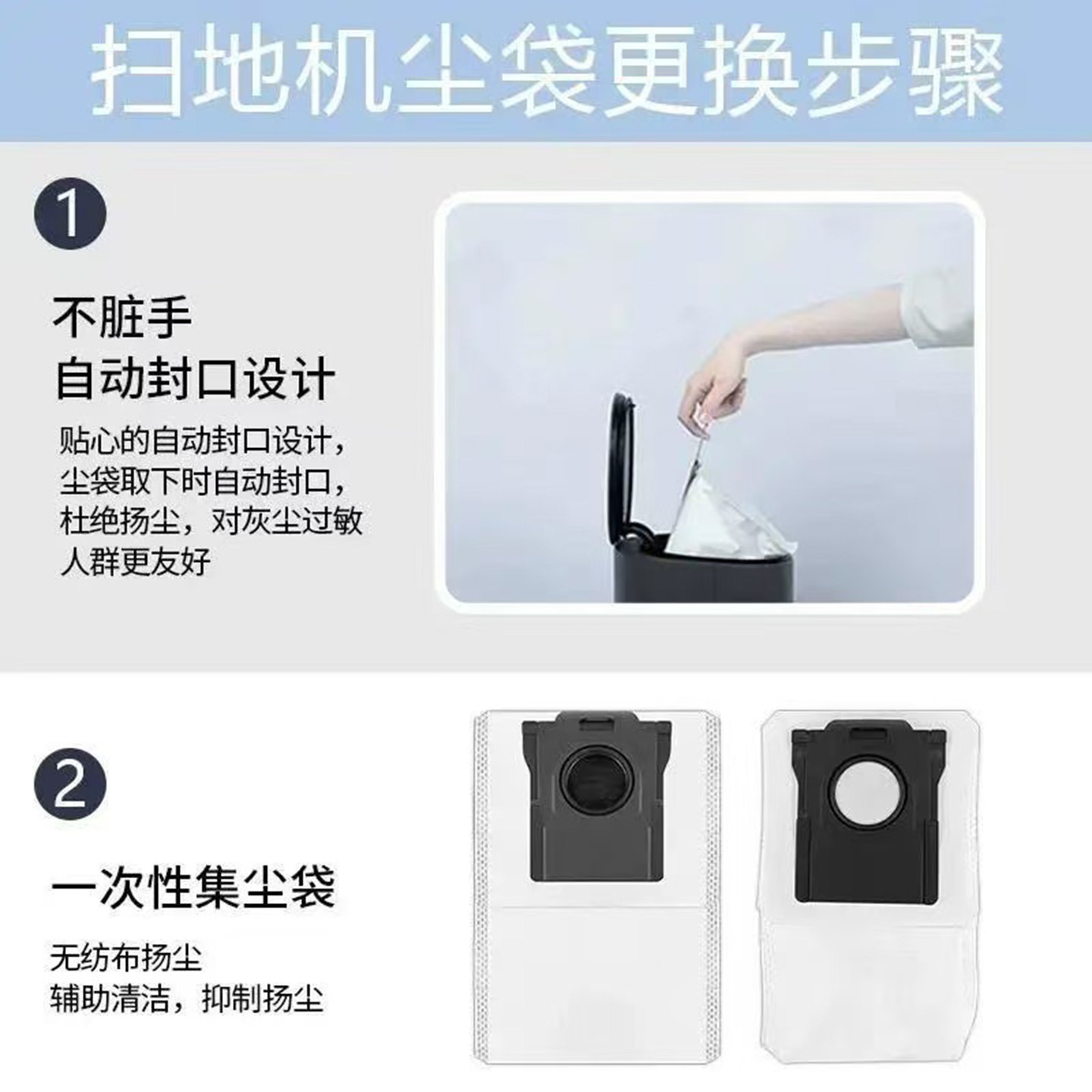 扫地机尘袋更换步骤

1

不脏手
自动封口设计

贴心的自动封口设计，尘袋取下时自动封口，杜绝扬尘，对灰尘过敏人群更友好

2

一次性集尘袋

无纺布扬尘
辅助清洁，抑制扬尘