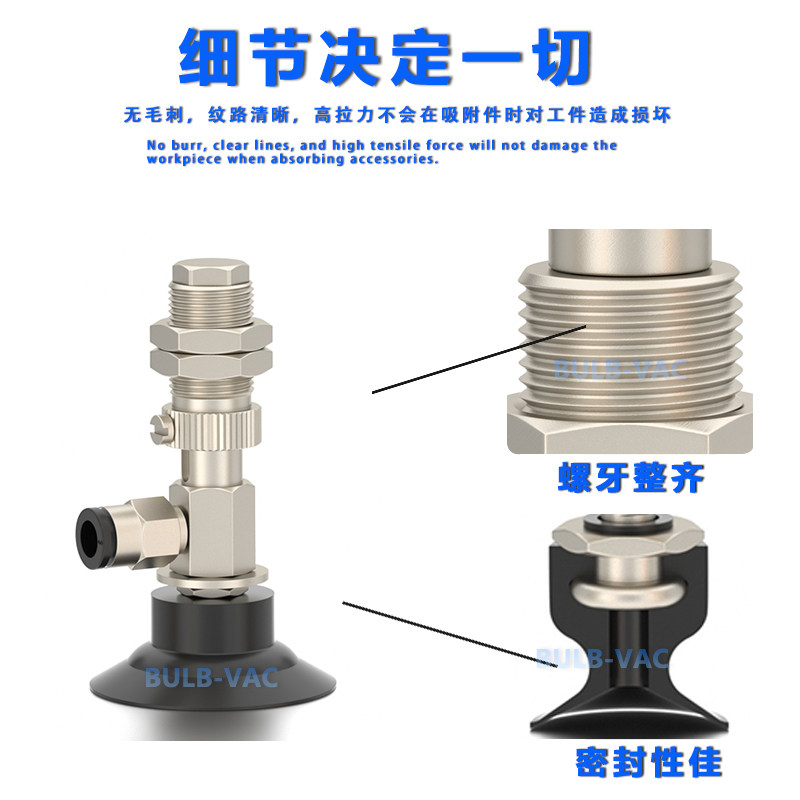 细节决定一切

无毛刺，纹路清晰，高拉力不会在吸附件时对工件造成损坏

No burr, clear lines, and high tensile force will not damage the workpiece when absorbing accessories.

BULB-VAC

螺牙整齐

BULB-VAC

BULB-VAC

密封性佳